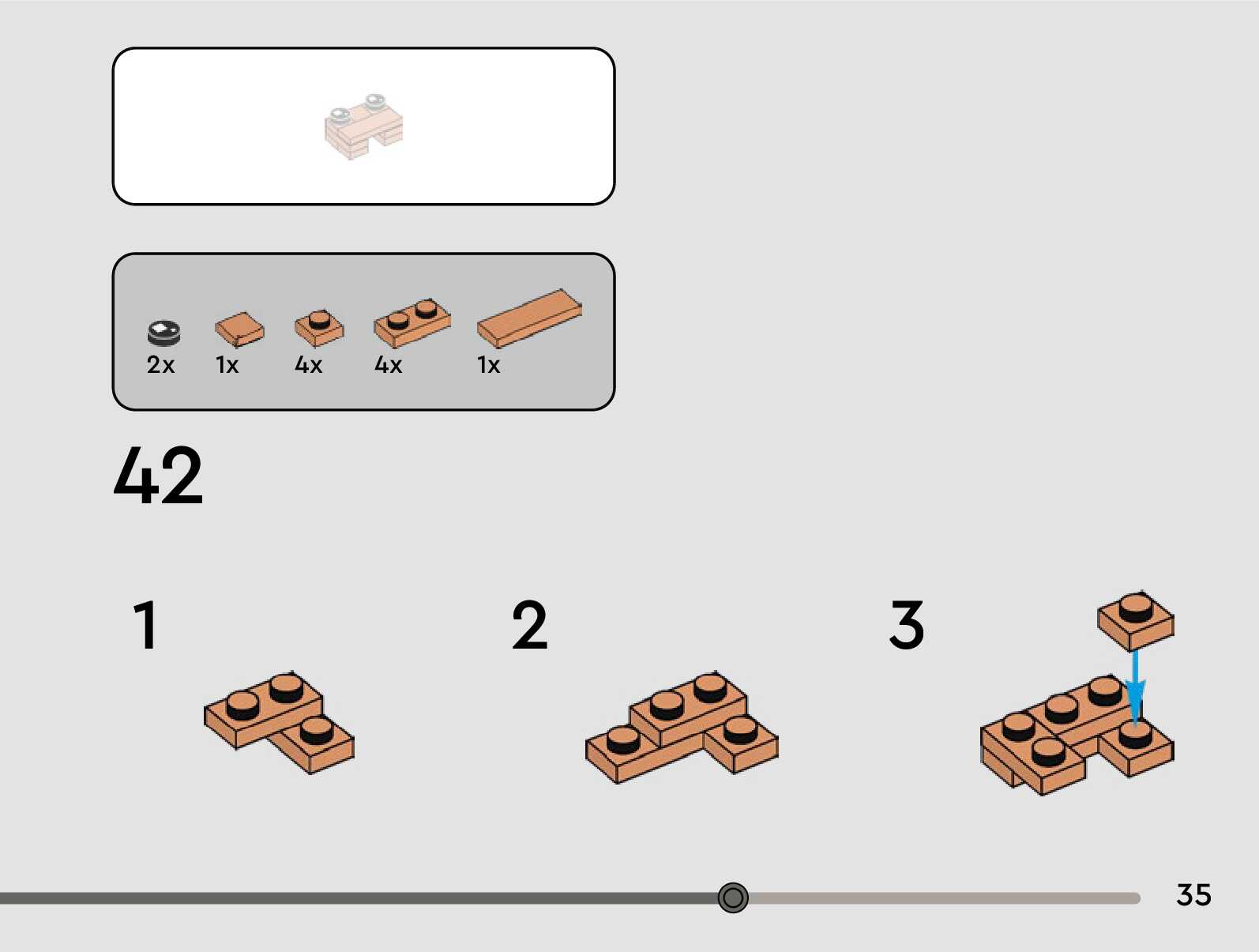 2x 1x 4x 4x 1x

42

1

2

3

35