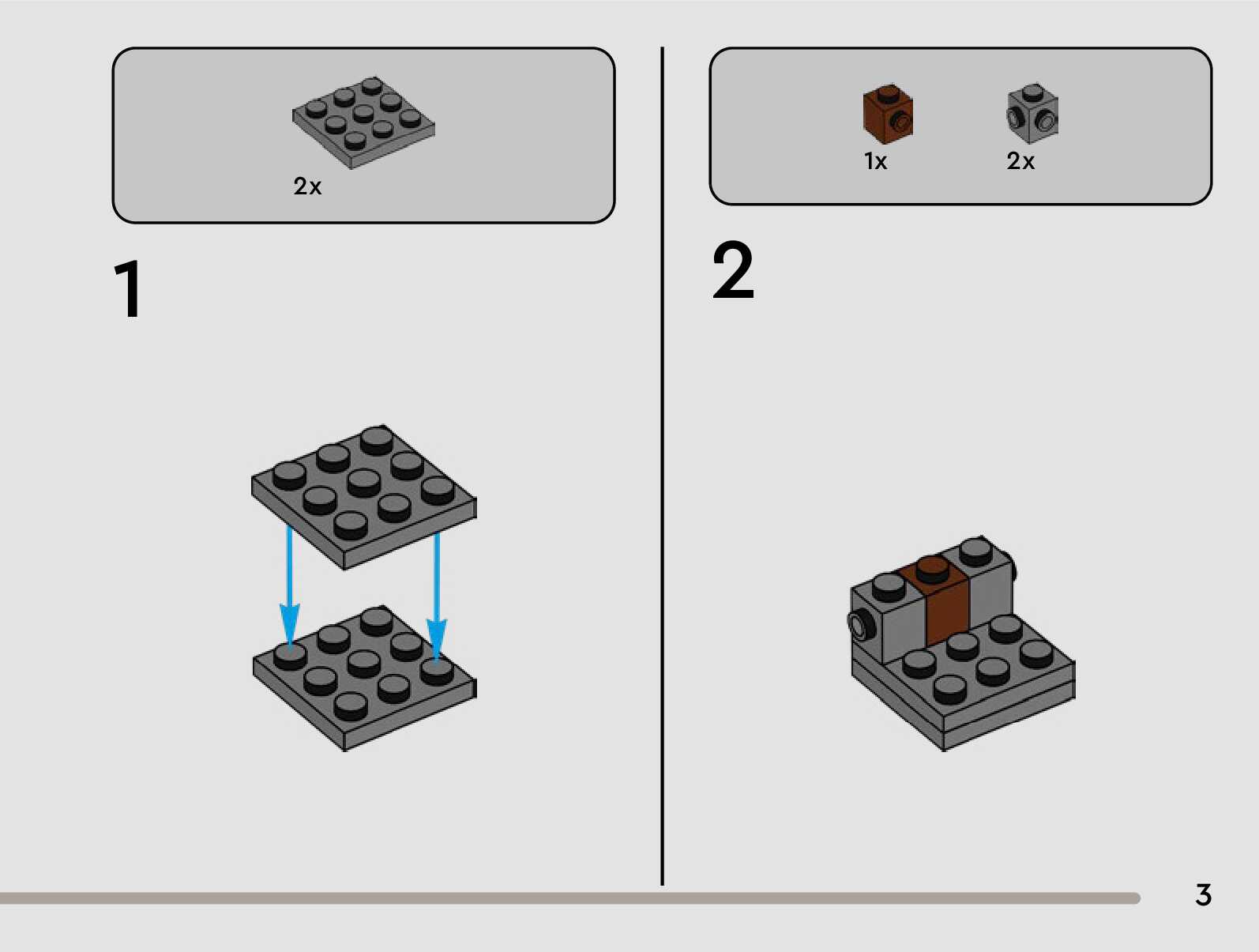 2x

1

1x

2x

2

3