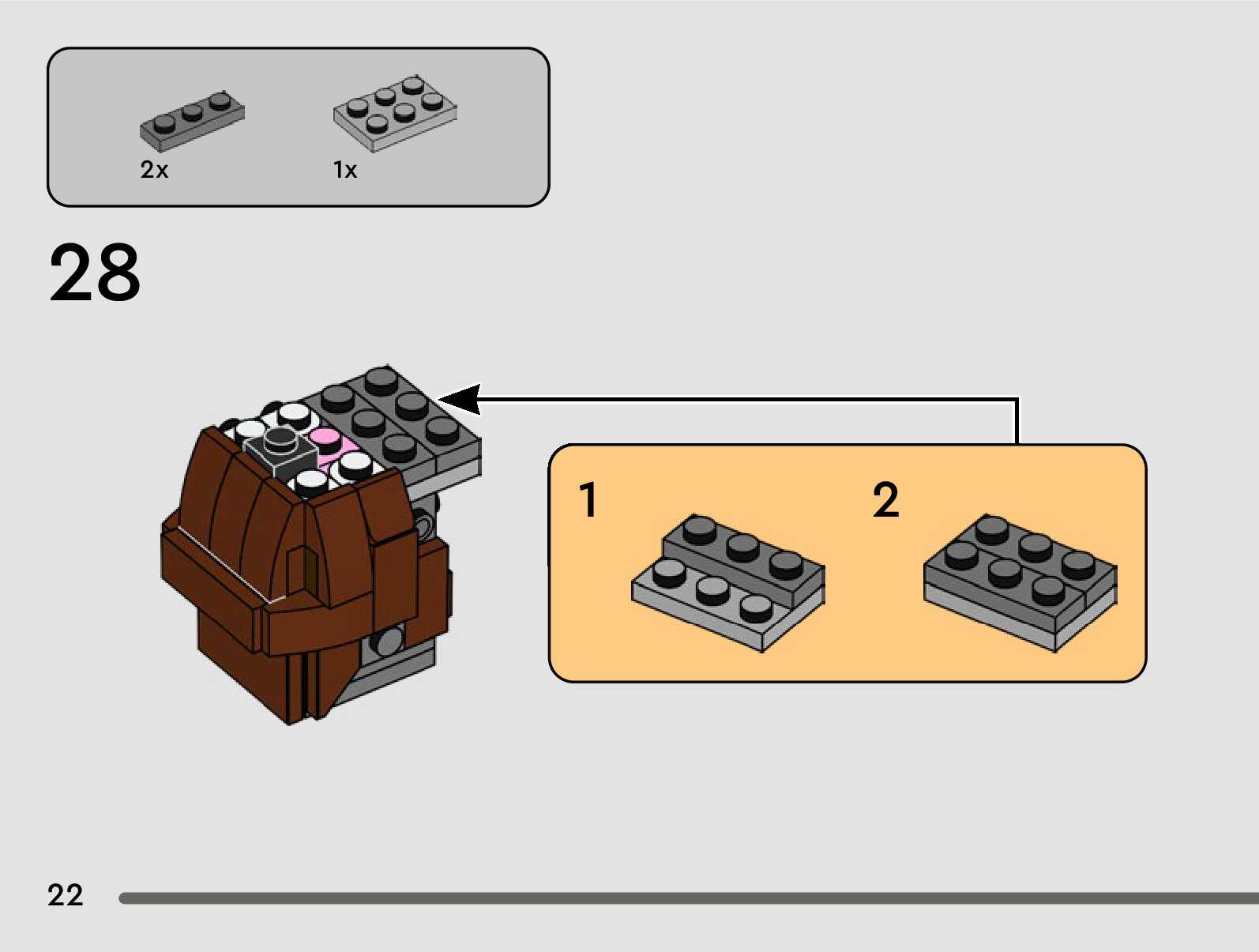 2x

1x

28

1

2

22