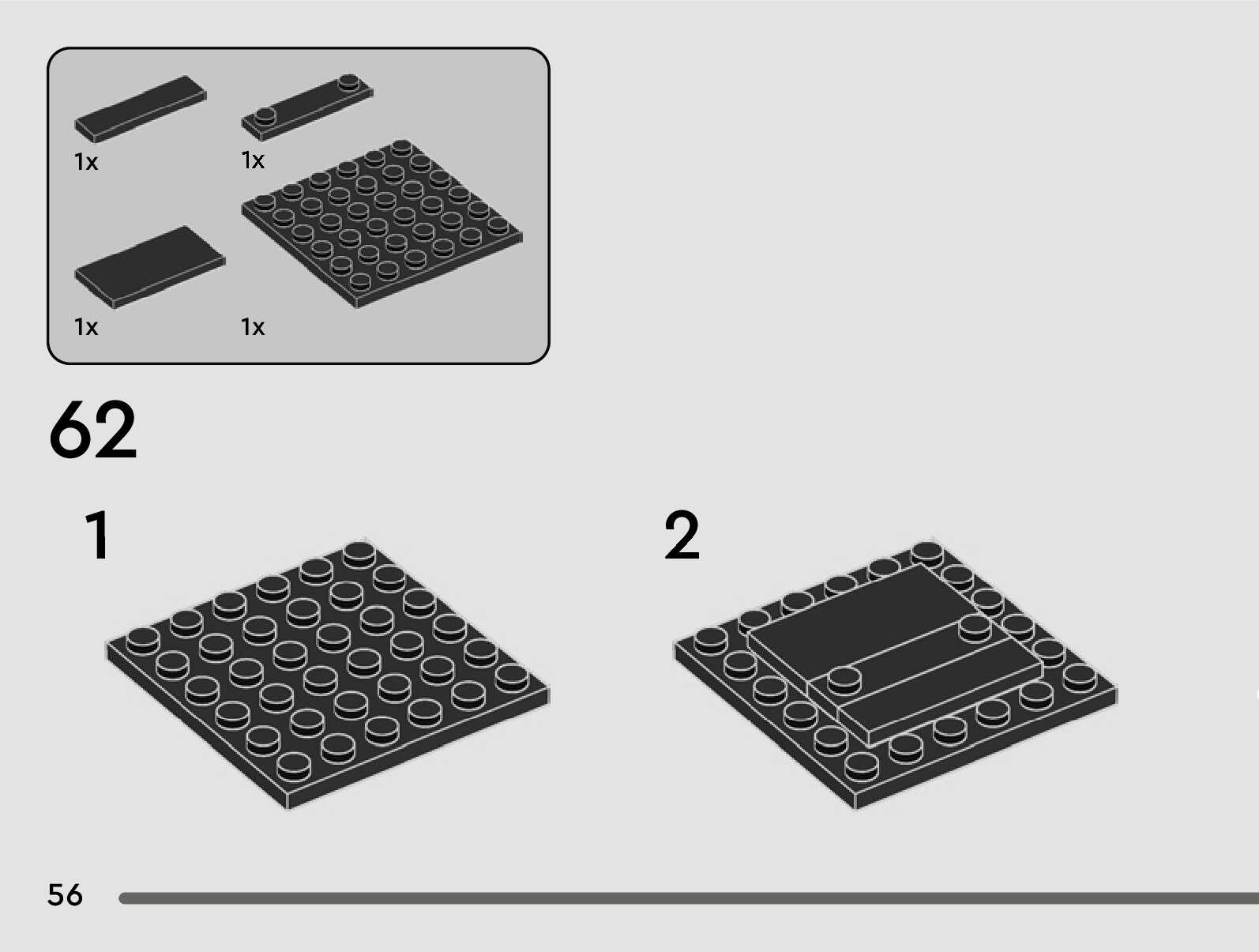 1x

1x

1x

1x

62

1

2

56