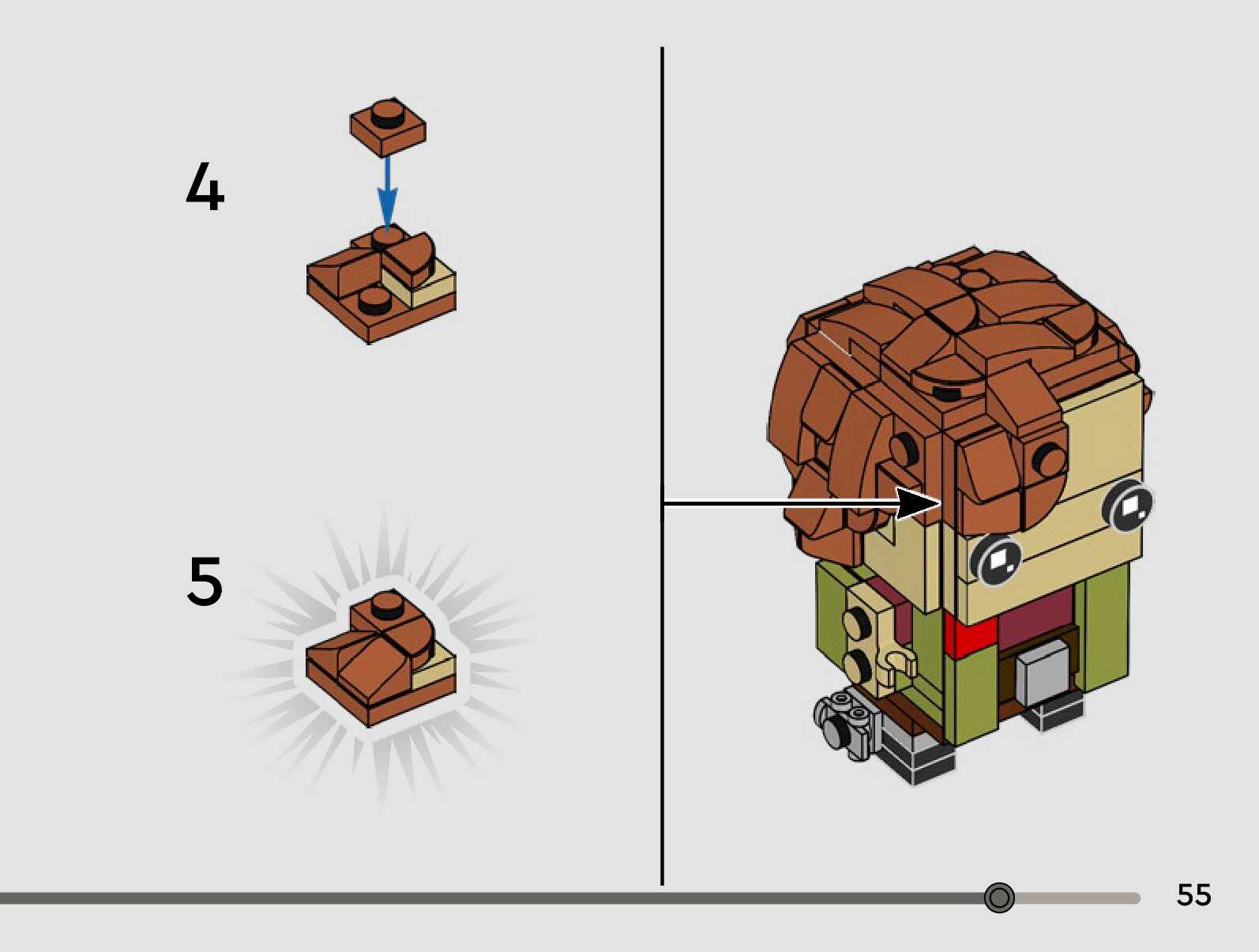 4

5

55