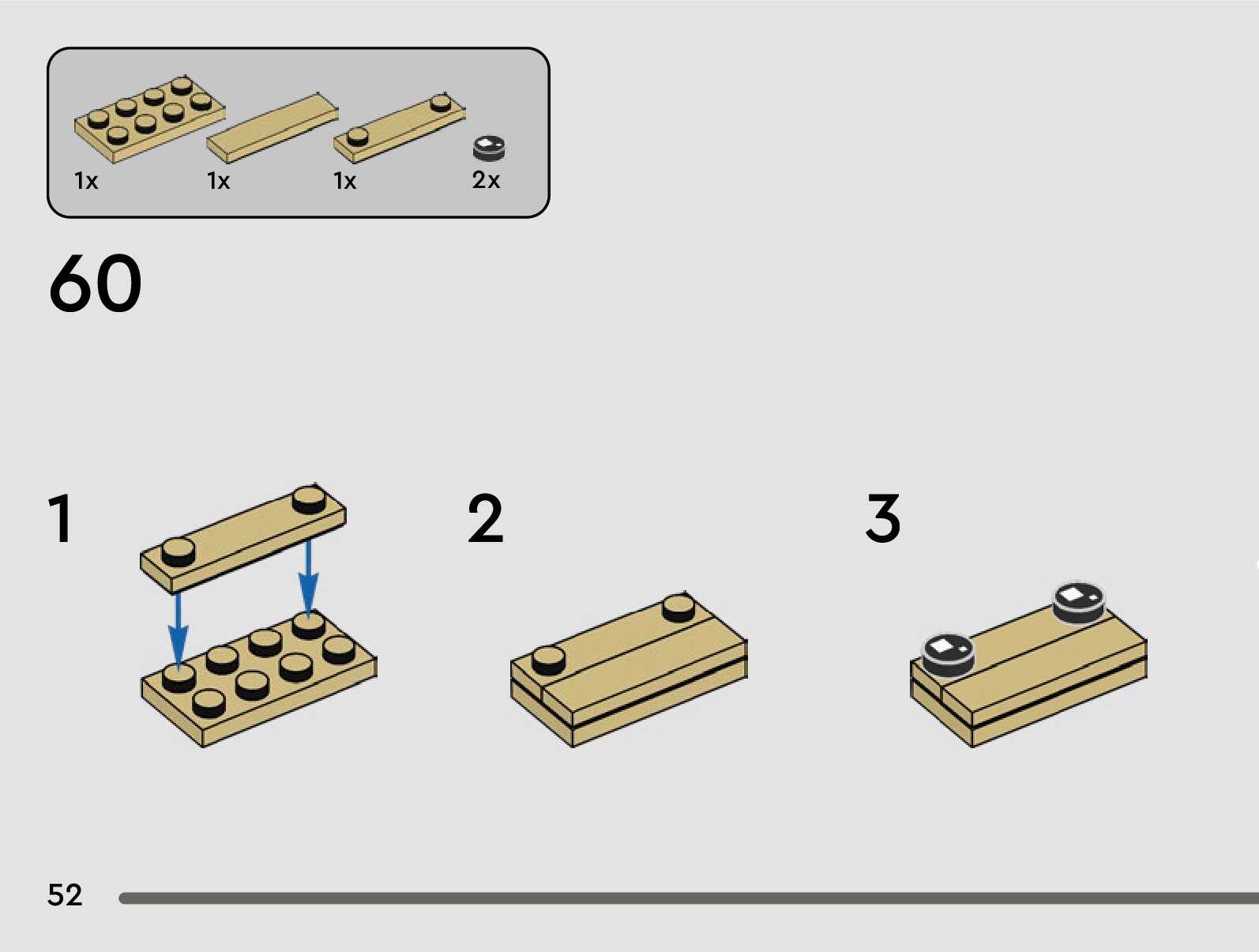 1x 1x 1x 2x

60

1

2

3

52