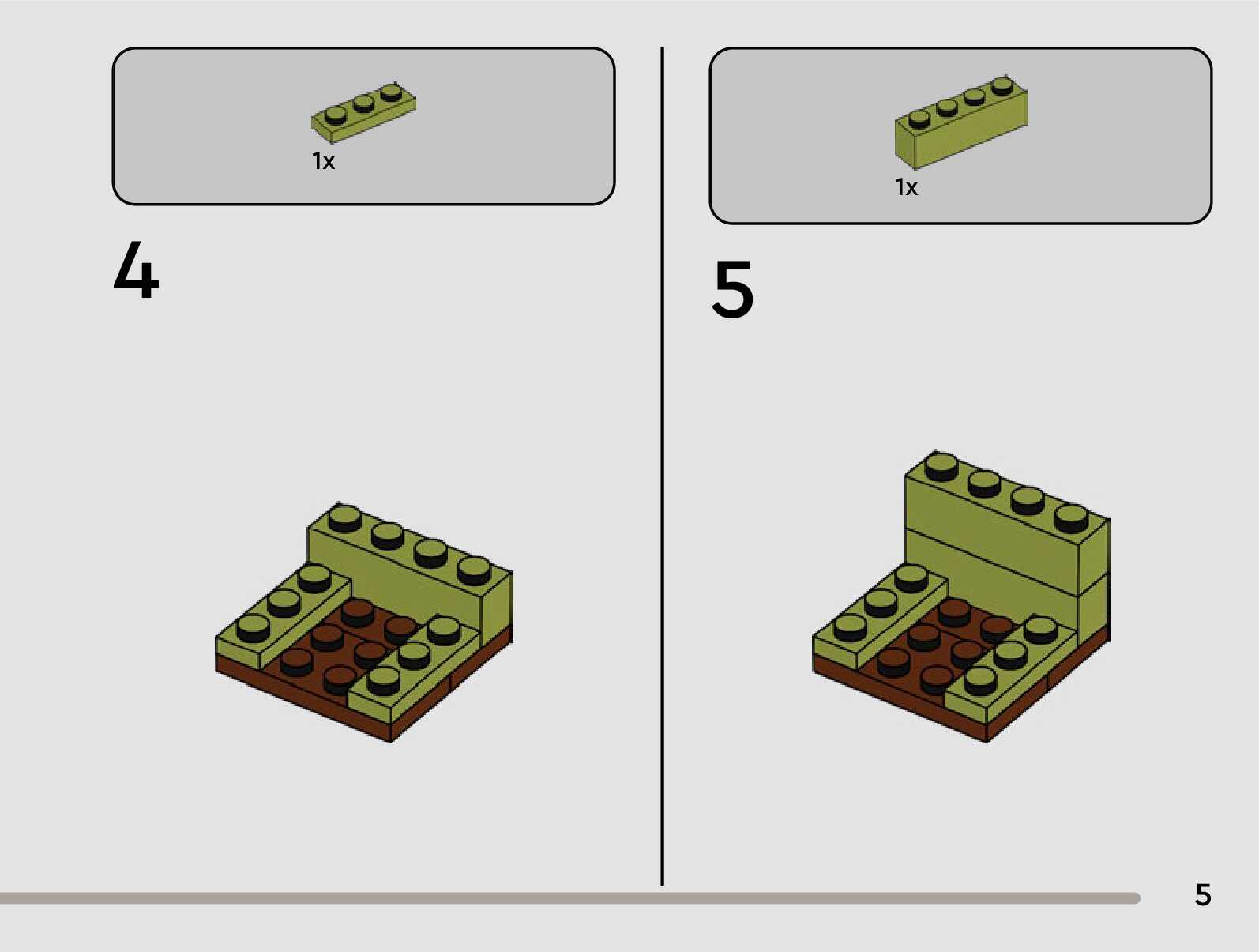 1x

4

1x

5

5