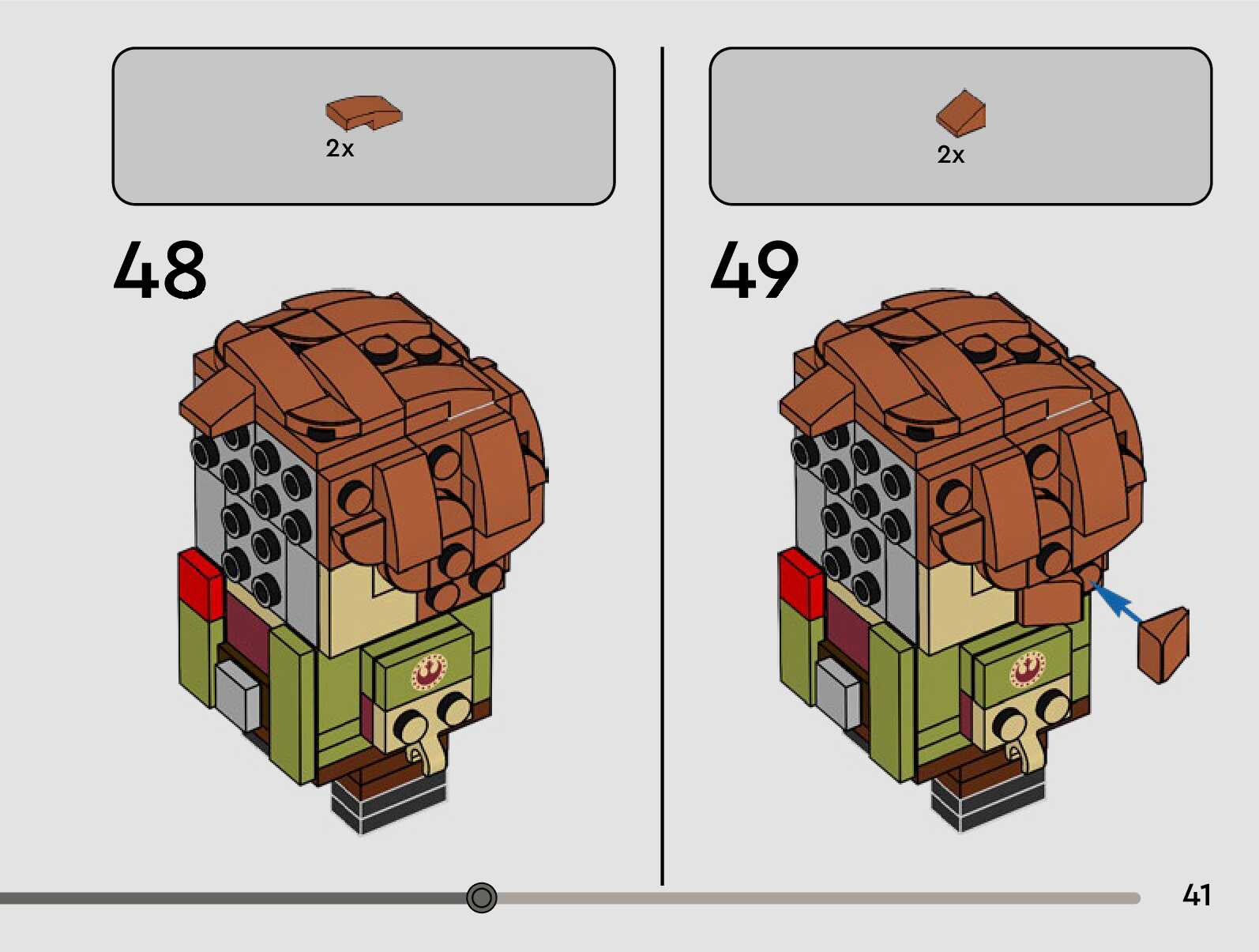 2x

48

2x

49

41