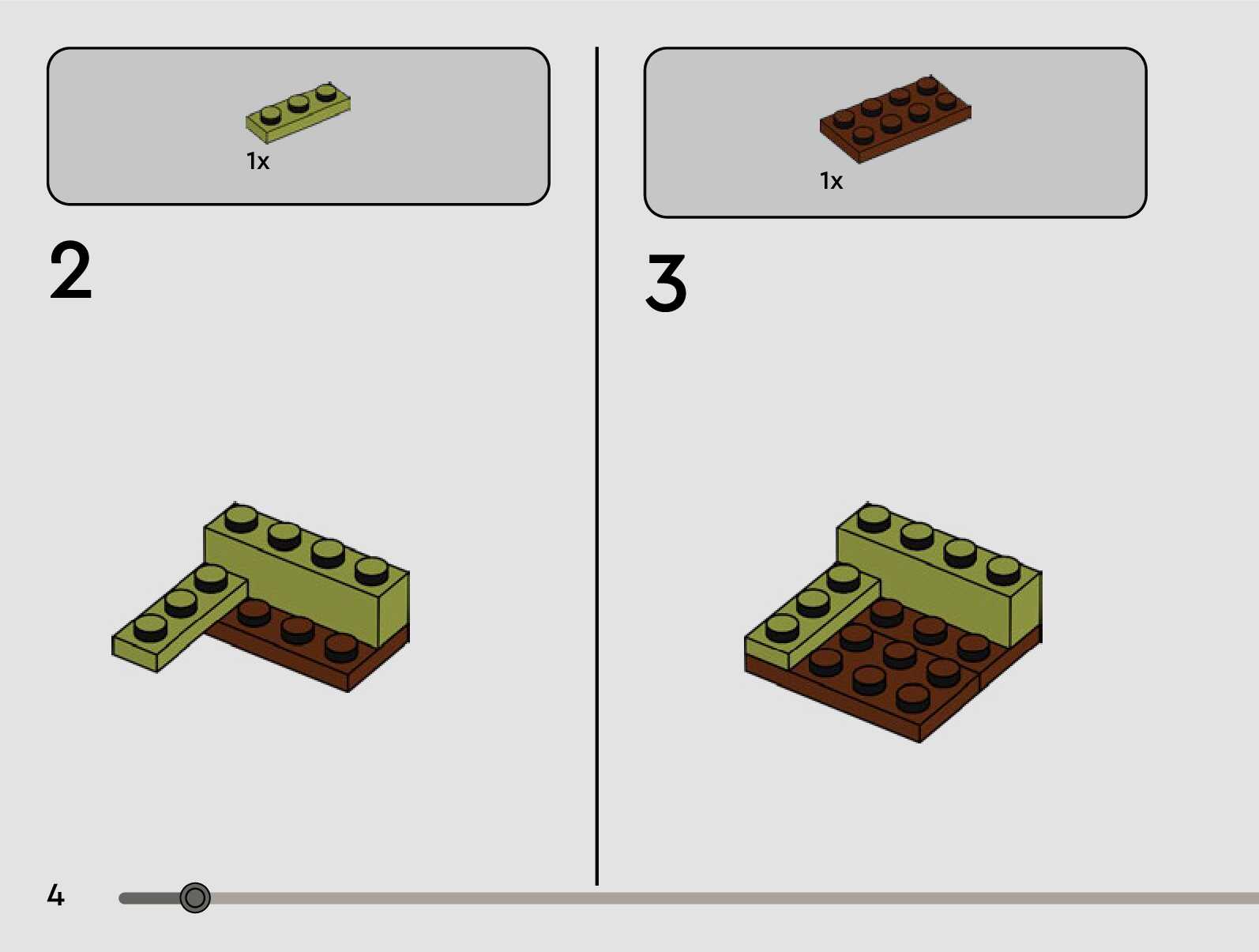 1x

2

1x

3

4