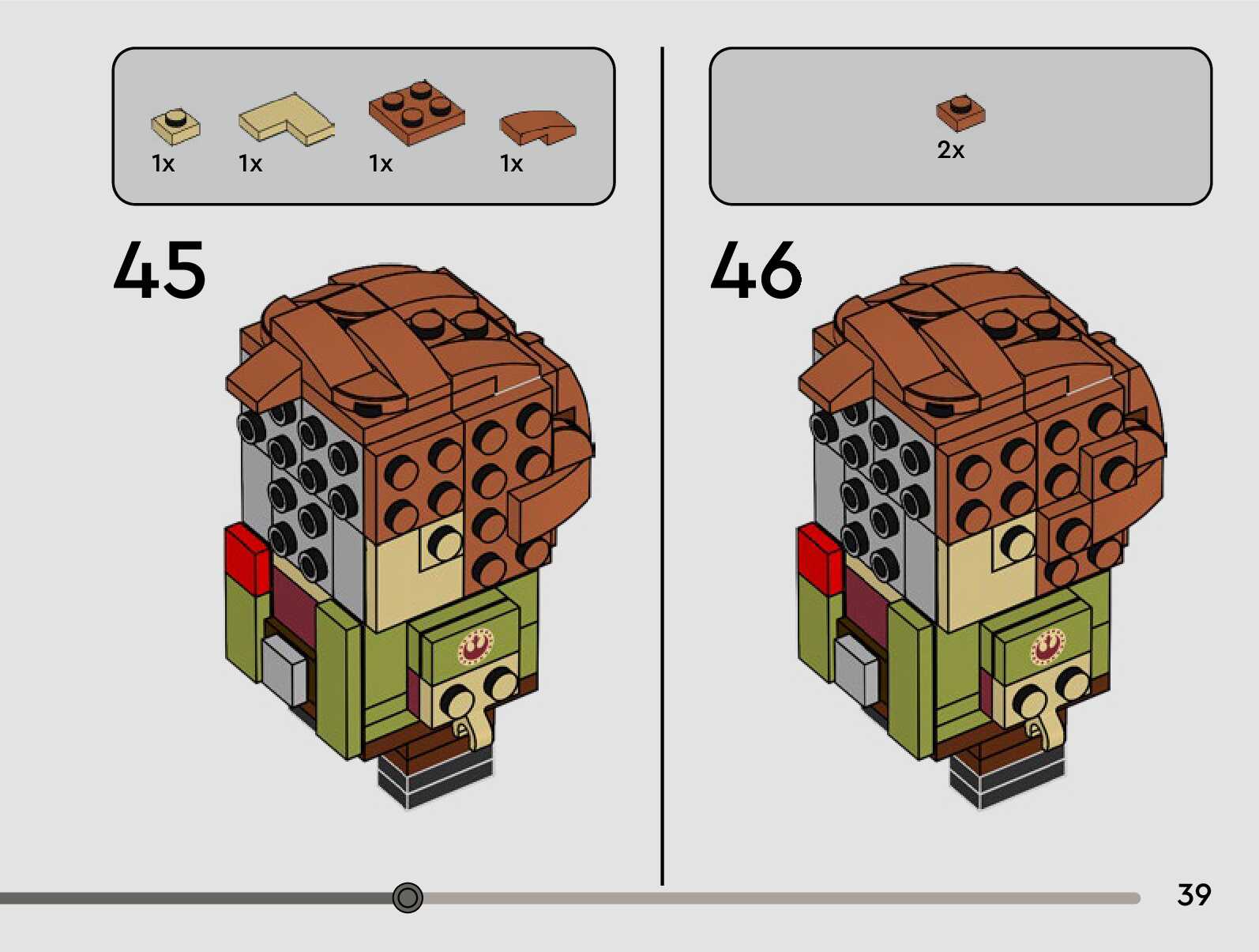 1x 1x 1x 1x

45

2x

46

39