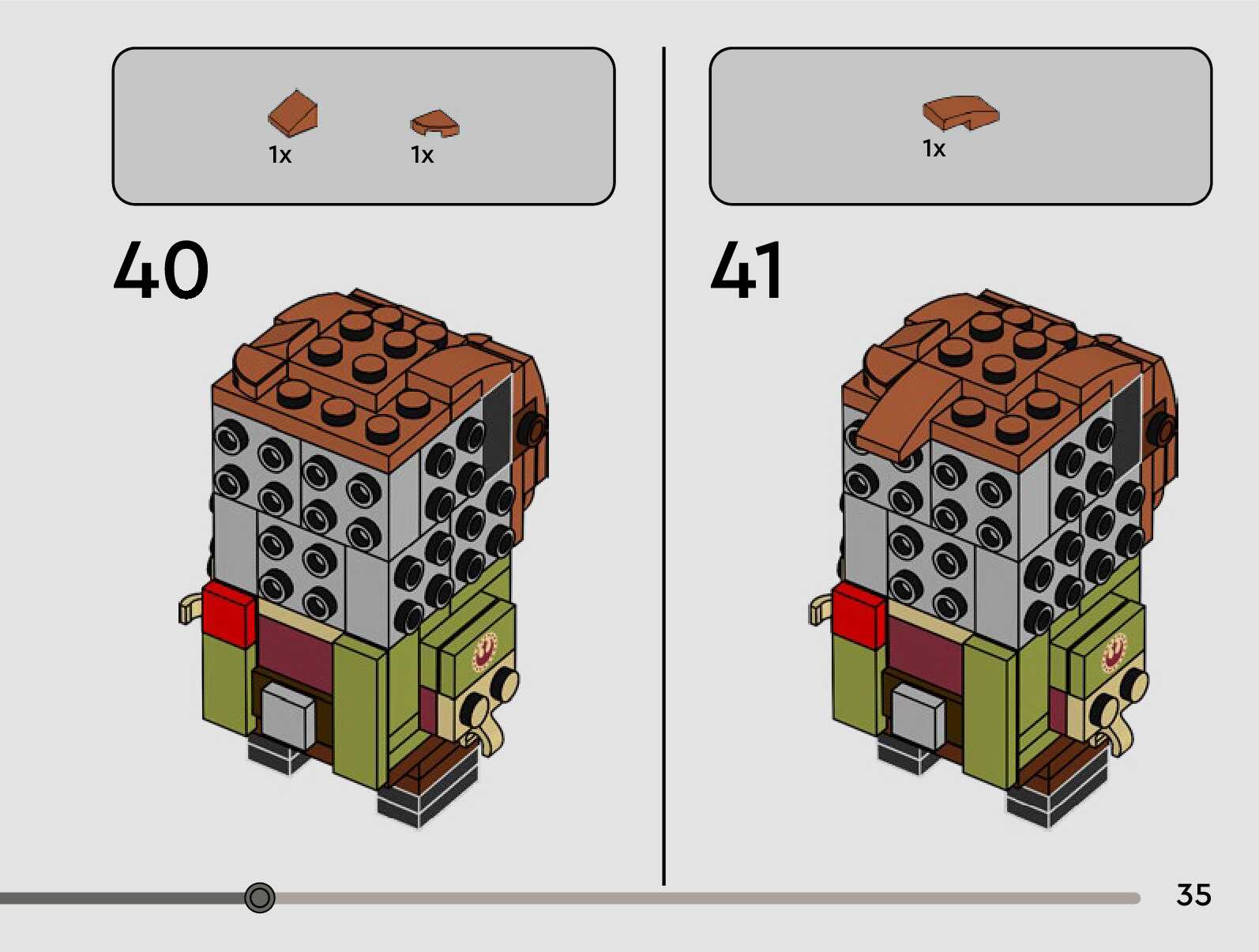 1x 1x

40

1x

41

35