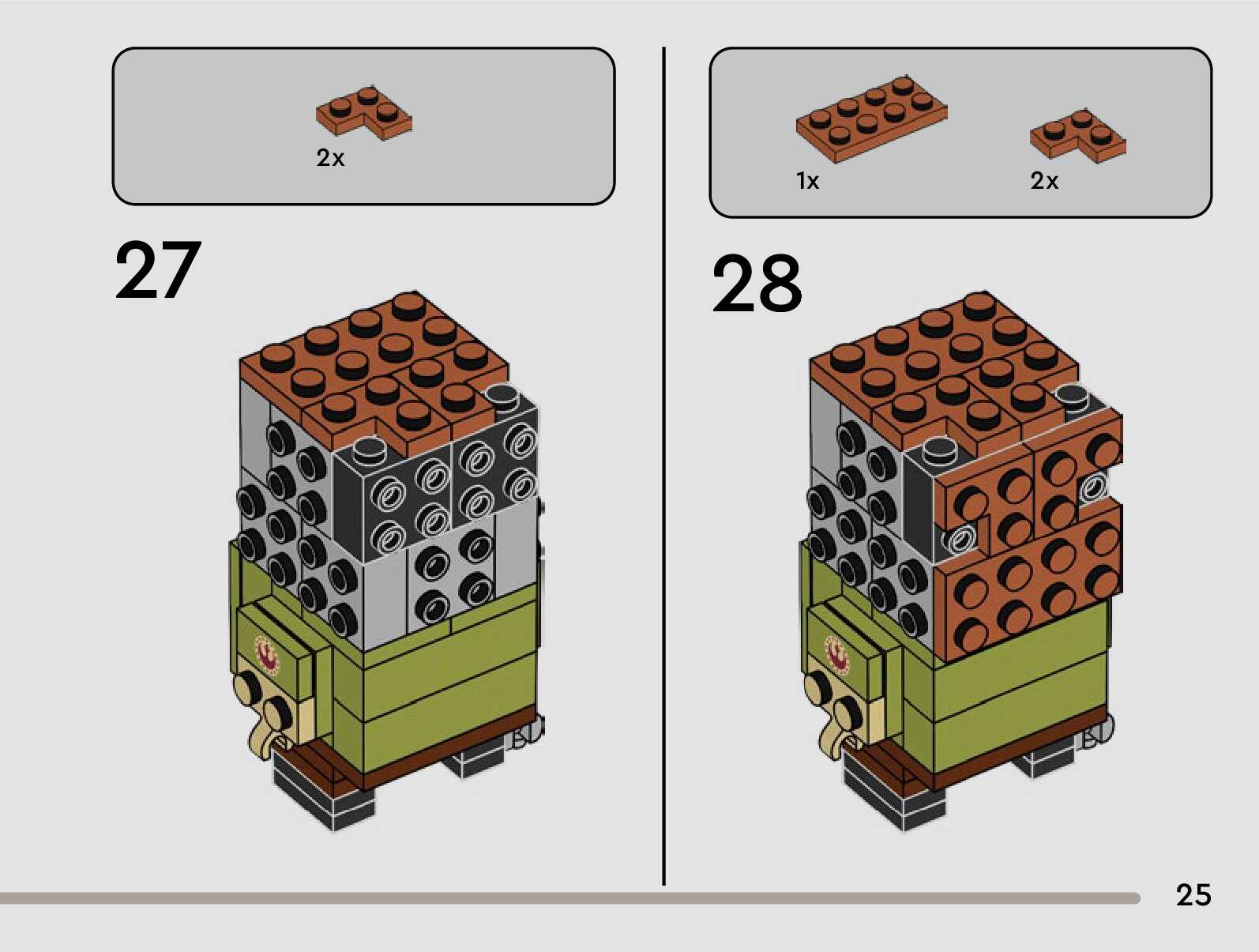 2x

27

1x

2x

28

25