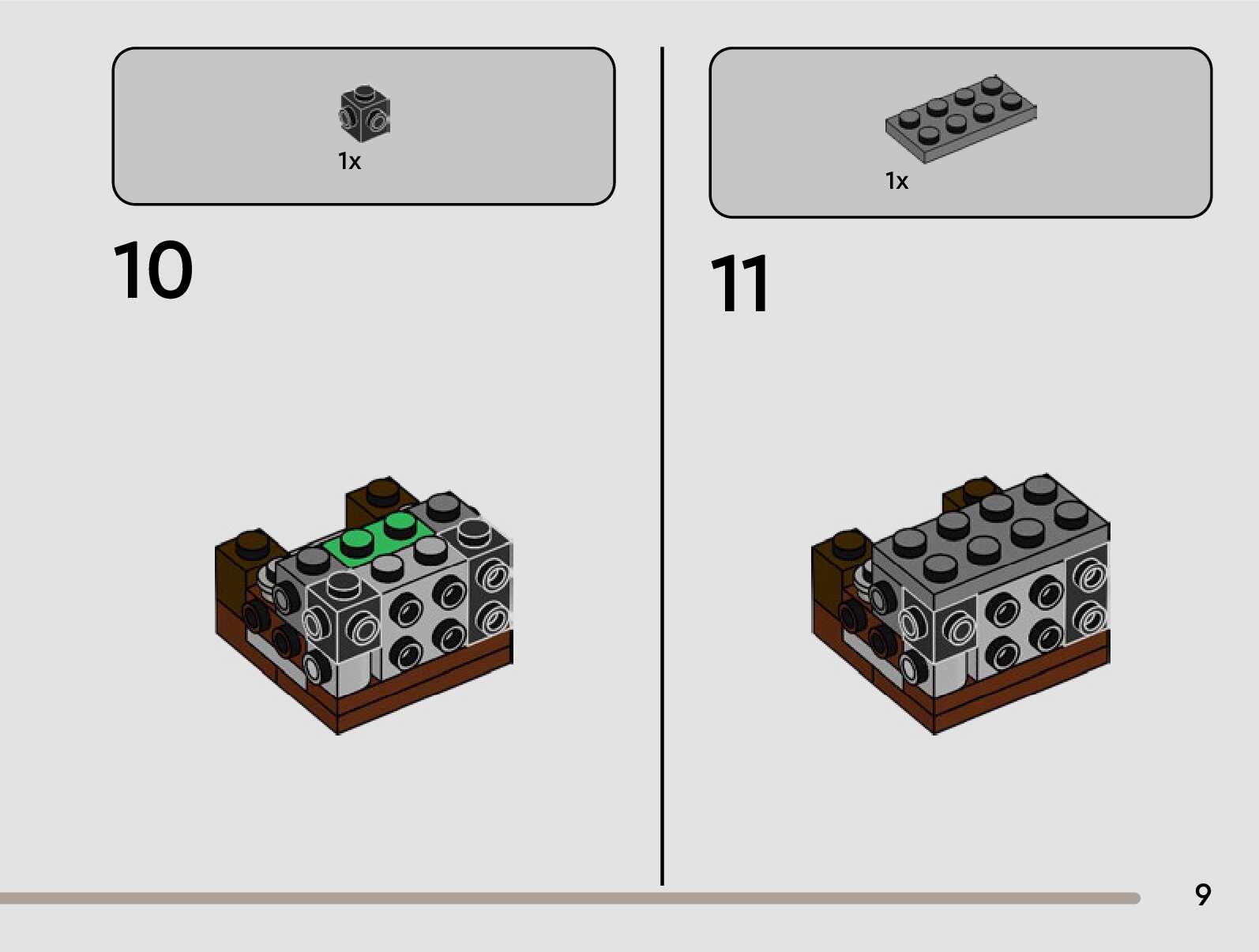 1x

10

1x

11

9