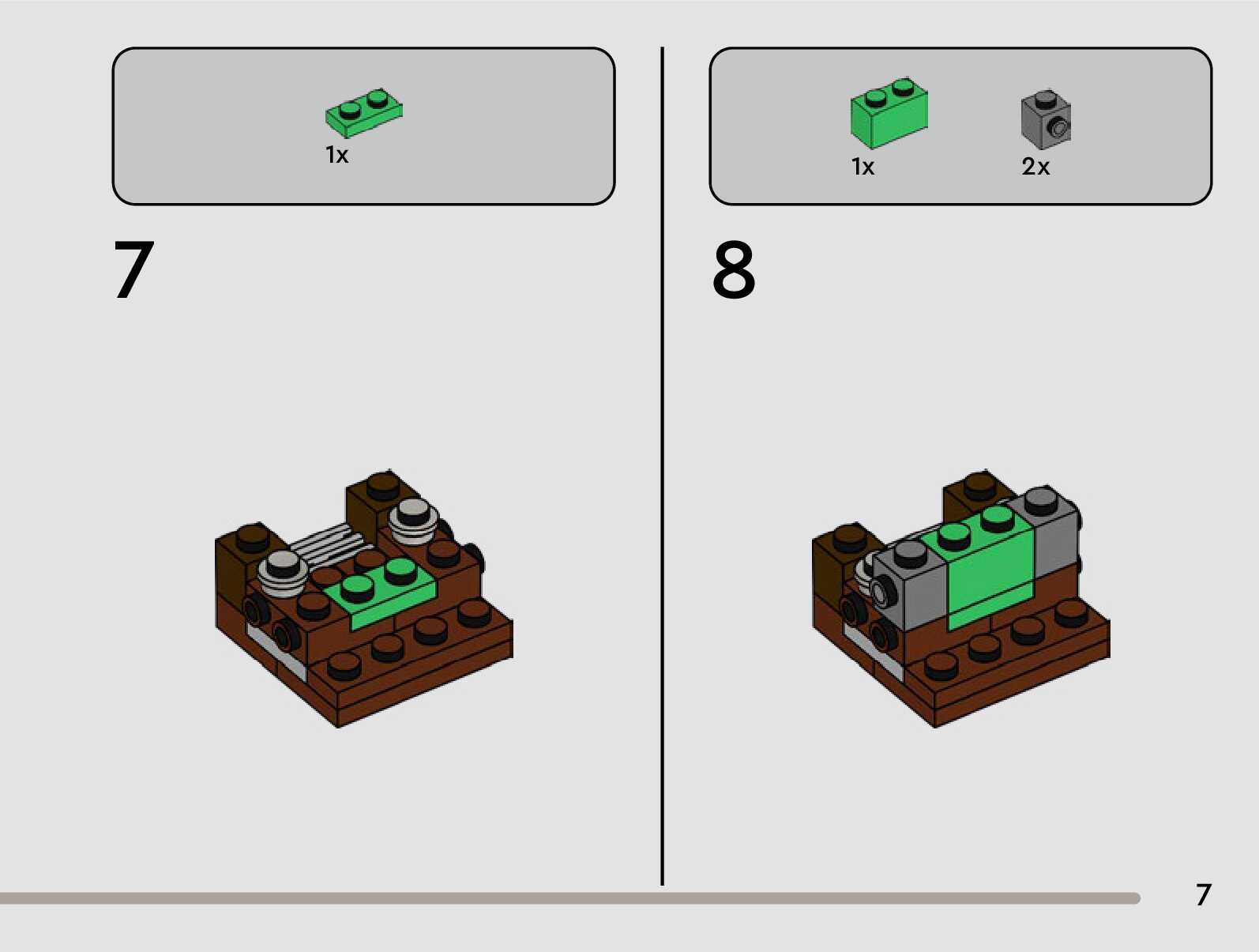 1x

7

1x

2x

8

7