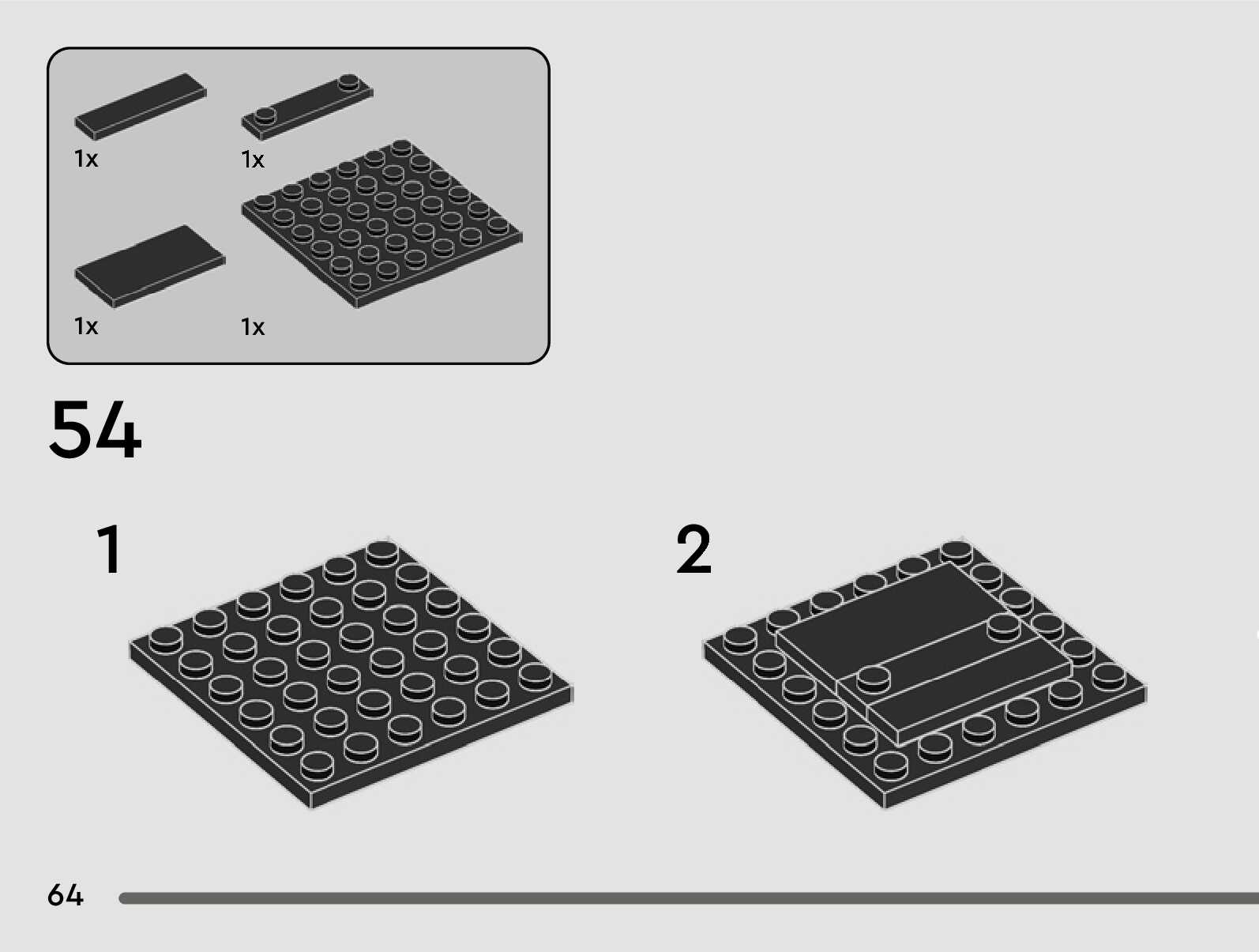 1x
1x
1x
1x

54

1

2

64