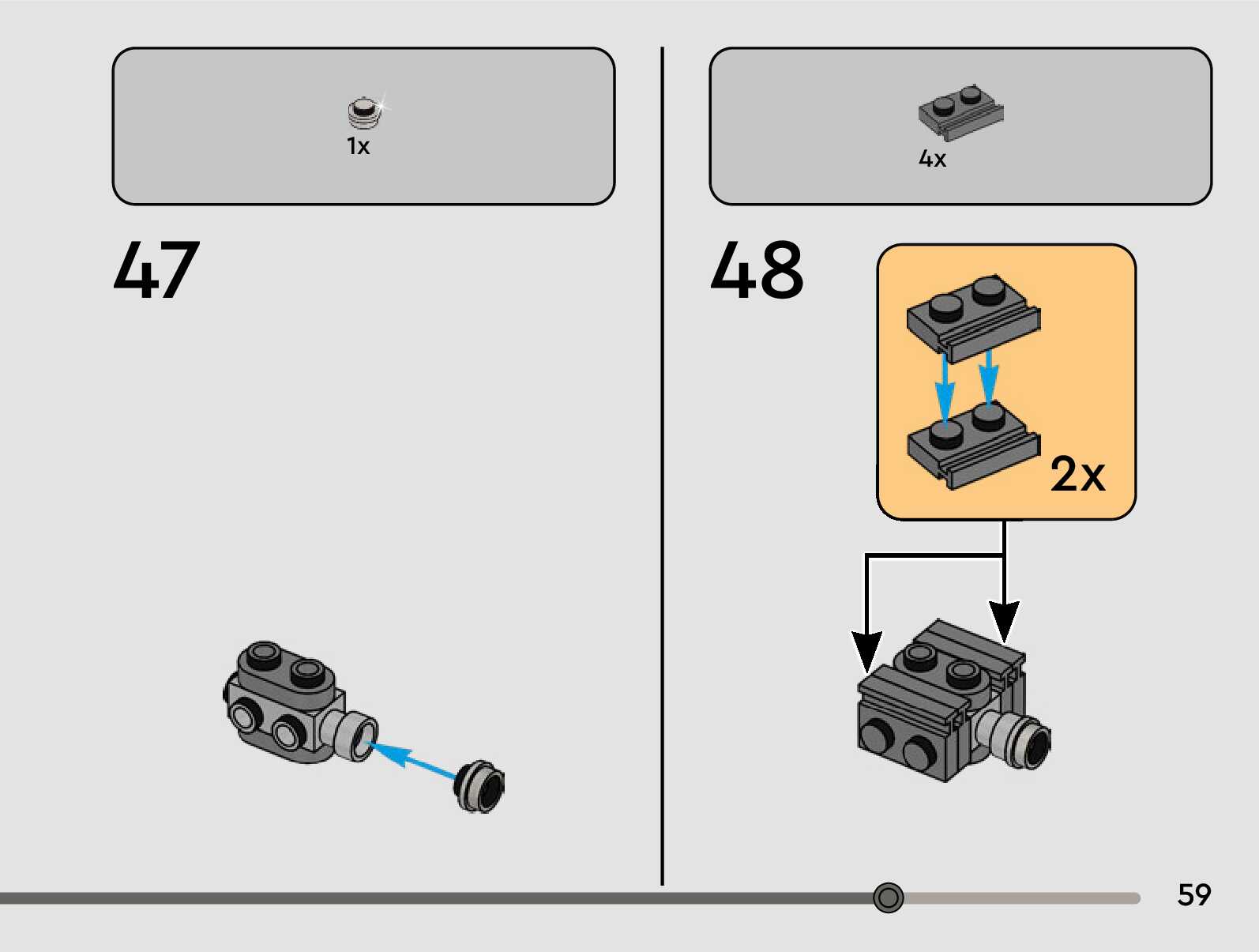 1x

47

4x

48

2x

59