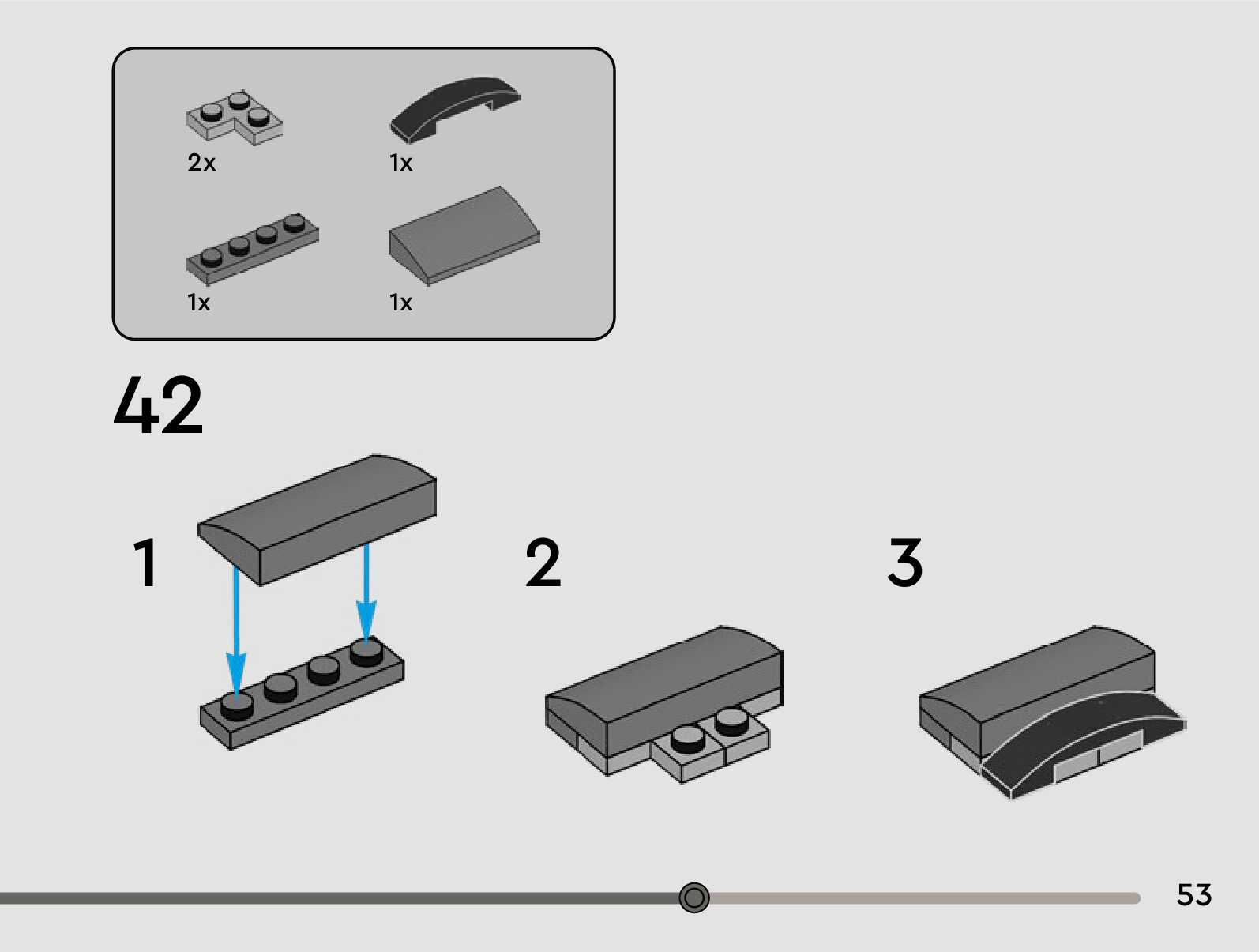 2x
1x
1x
1x

42

1

2

3

53