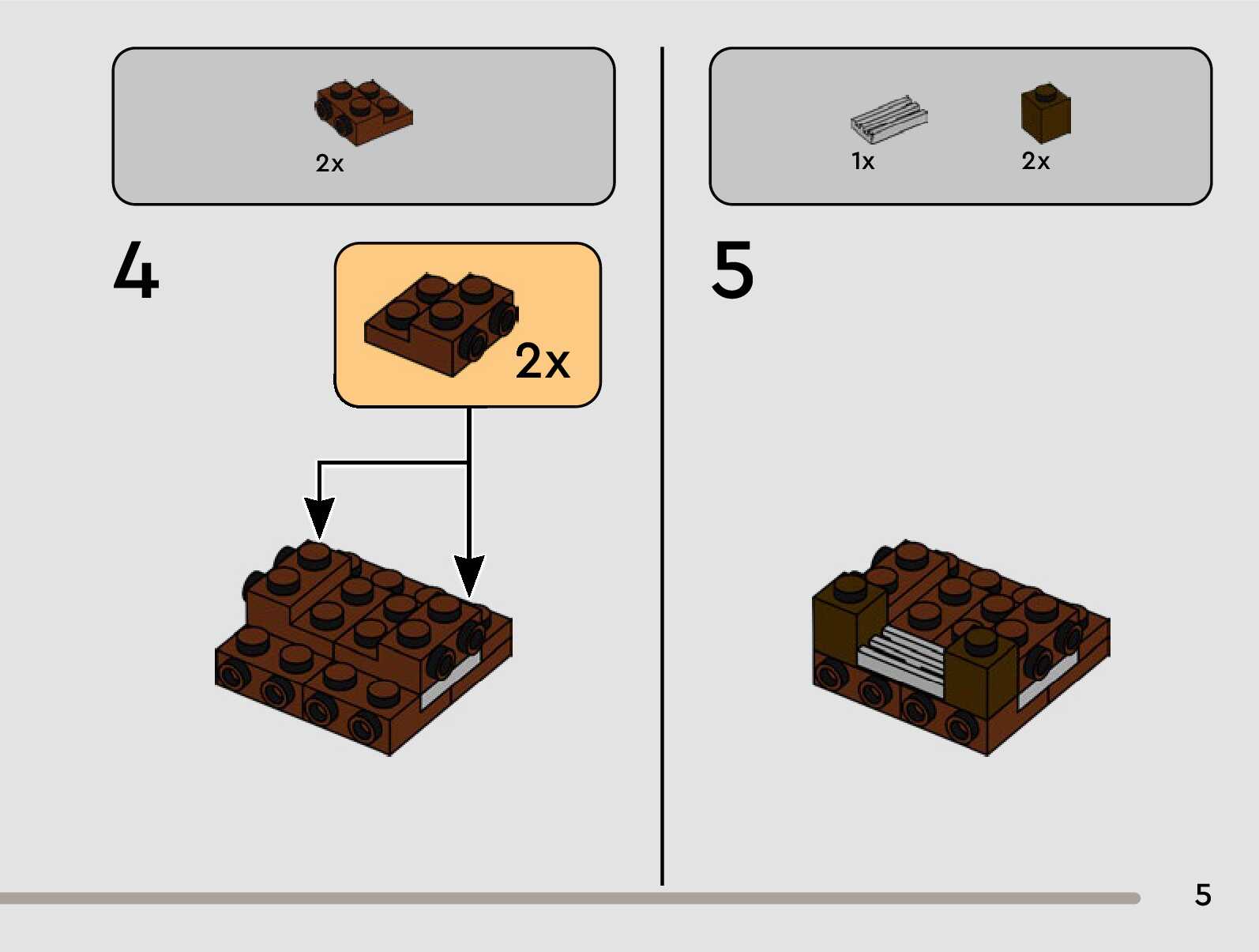 2x

4

2x

1x

2x

5

5