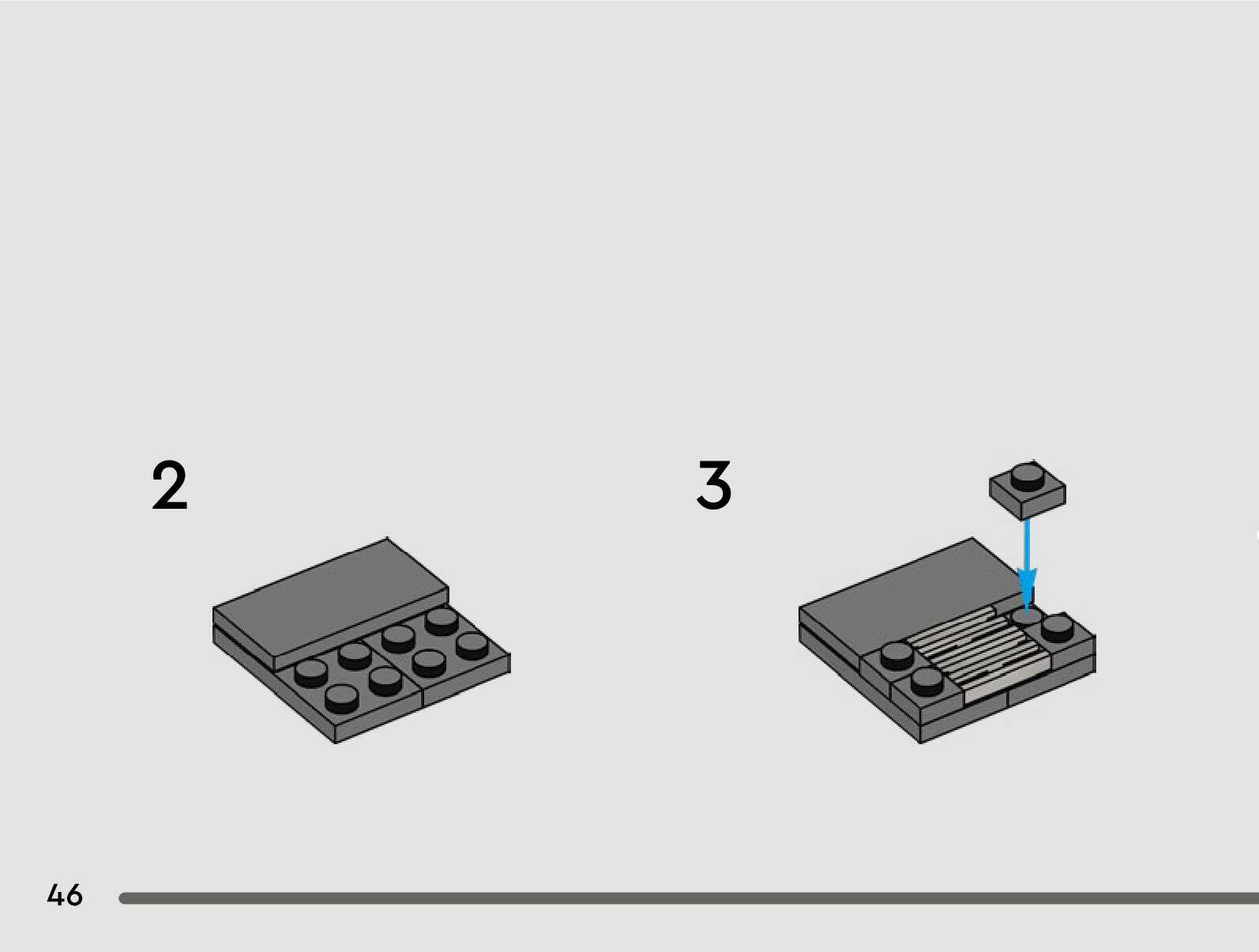 2

3

46