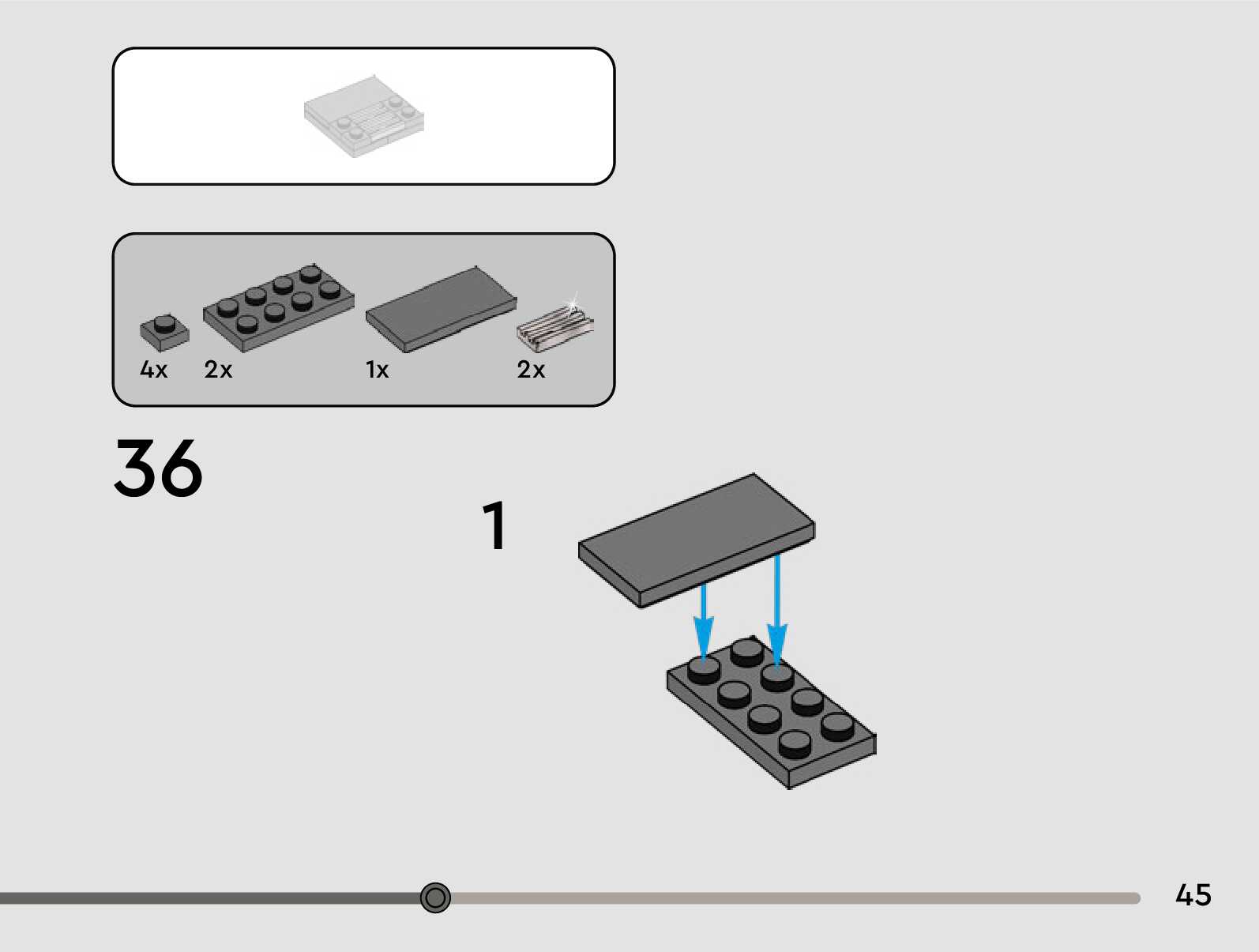 4x 2x 1x 2x

36

1

45