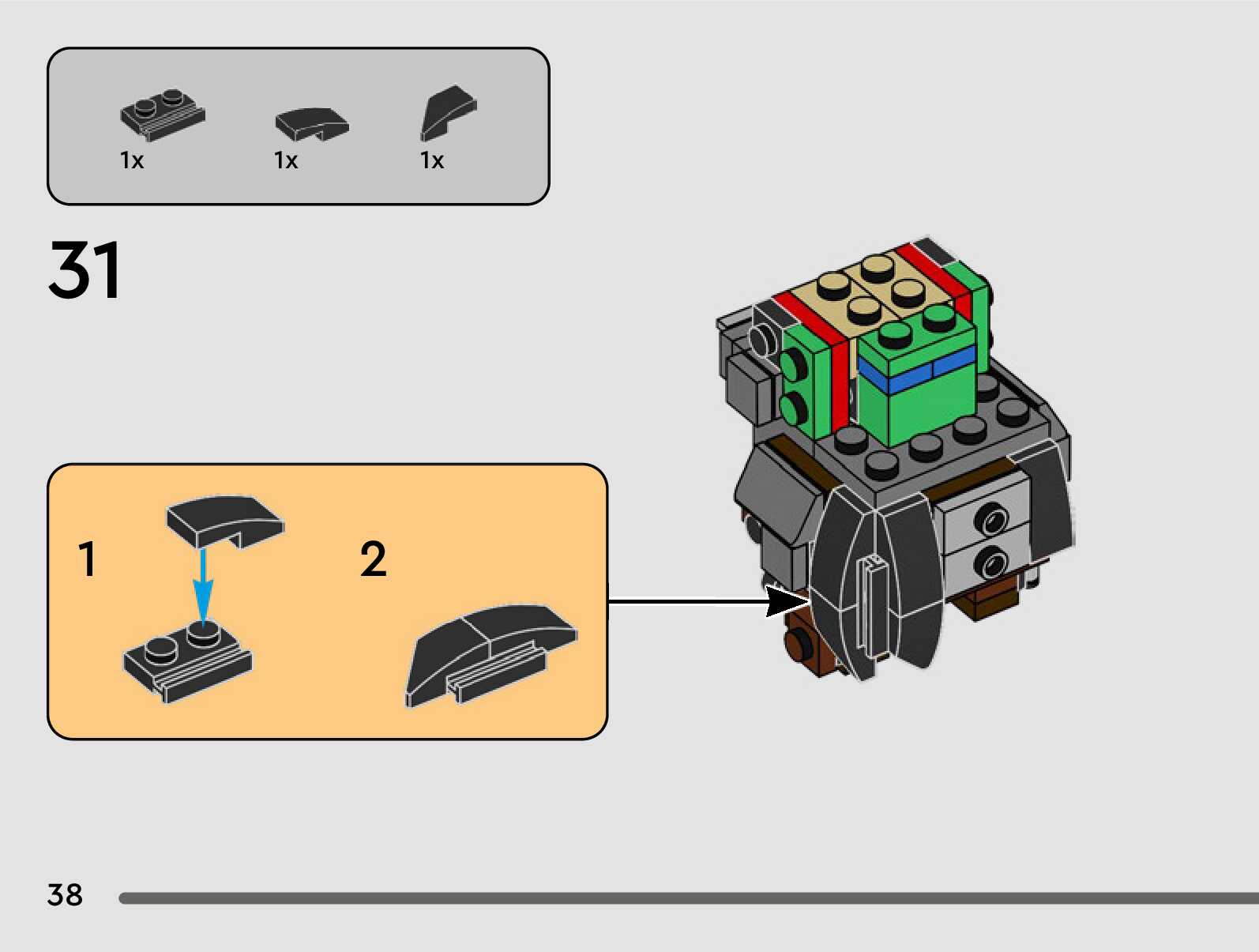 1x 1x 1x

31

1

2

38