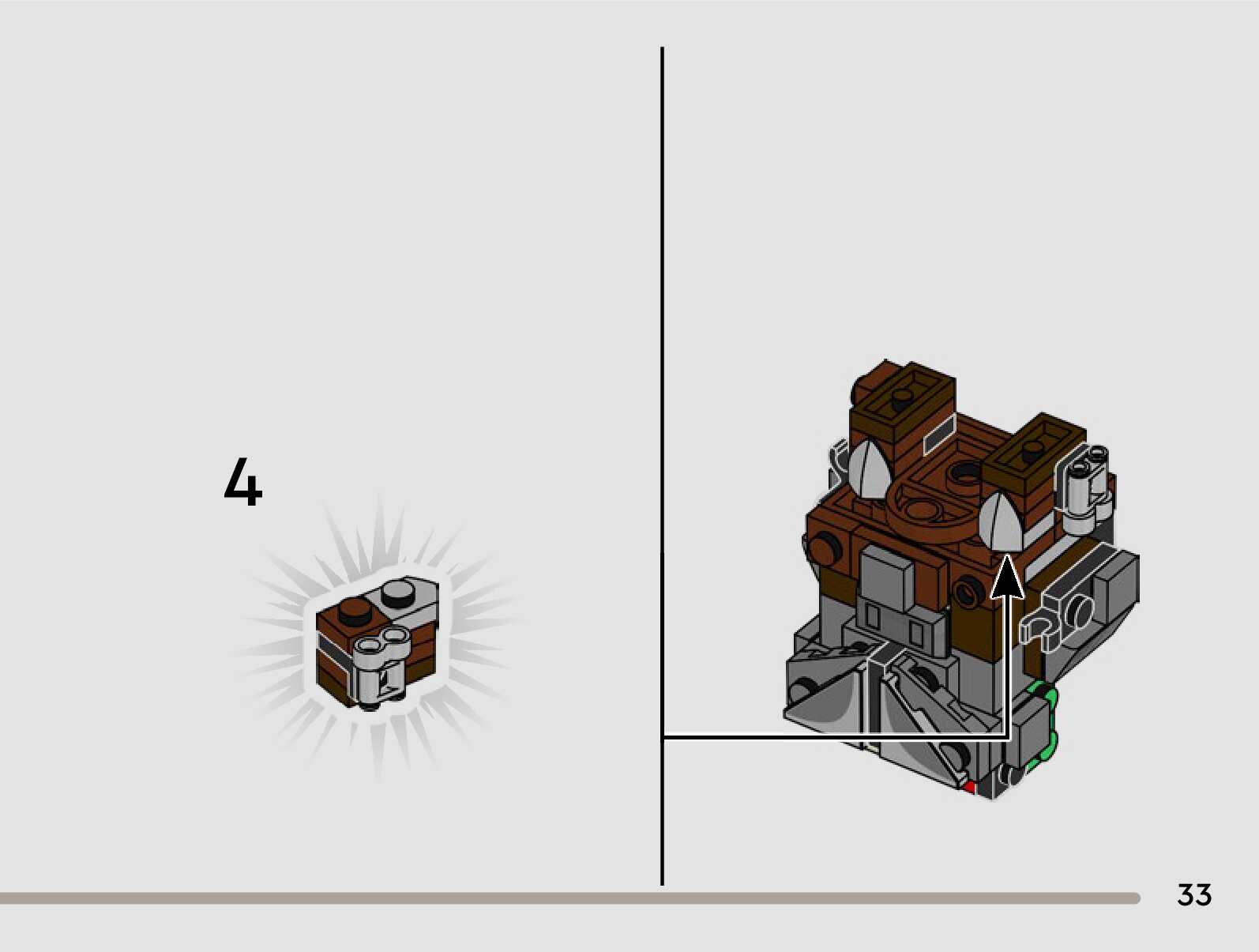 4

33