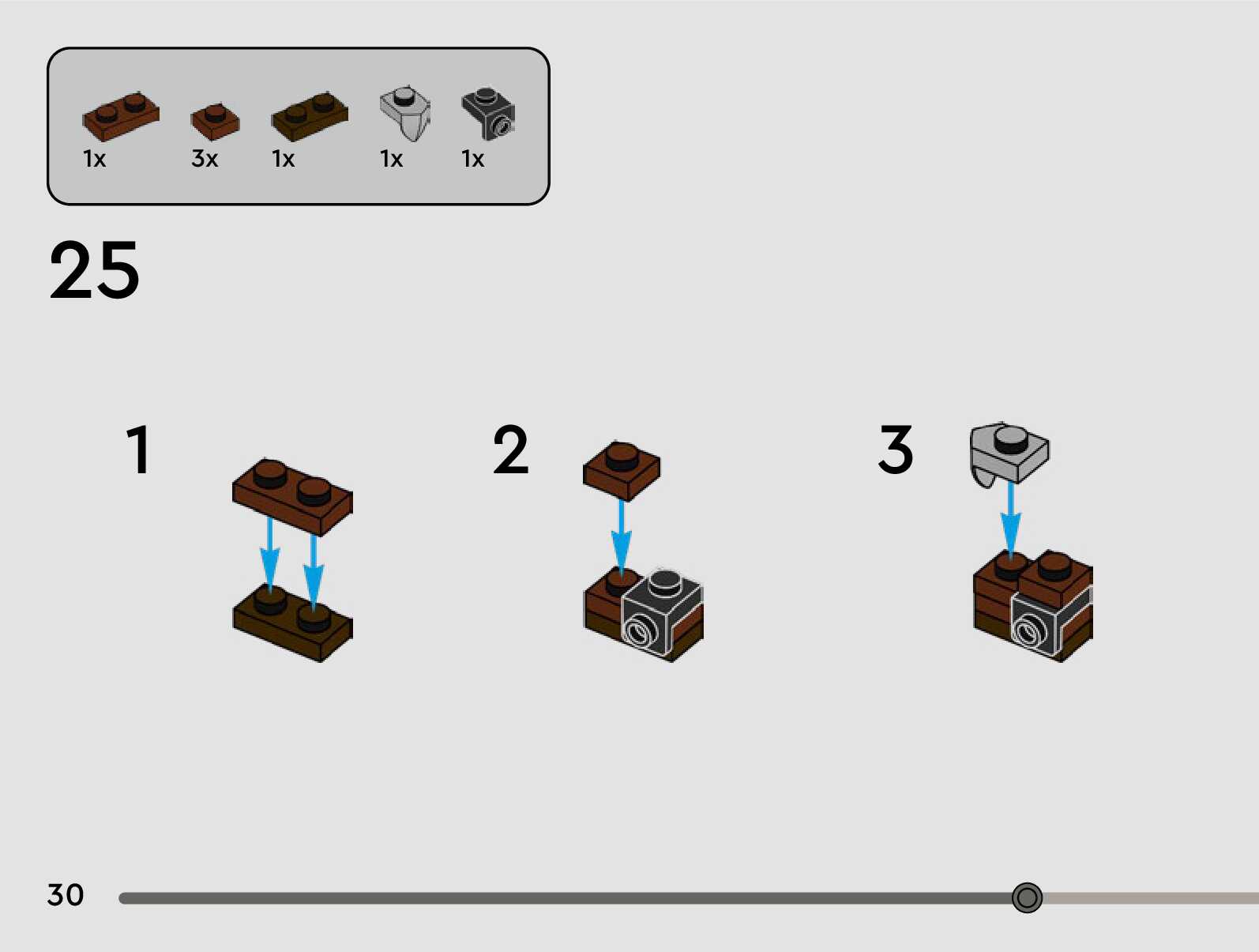 1x 3x 1x 1x 1x

25

1

2

3

30