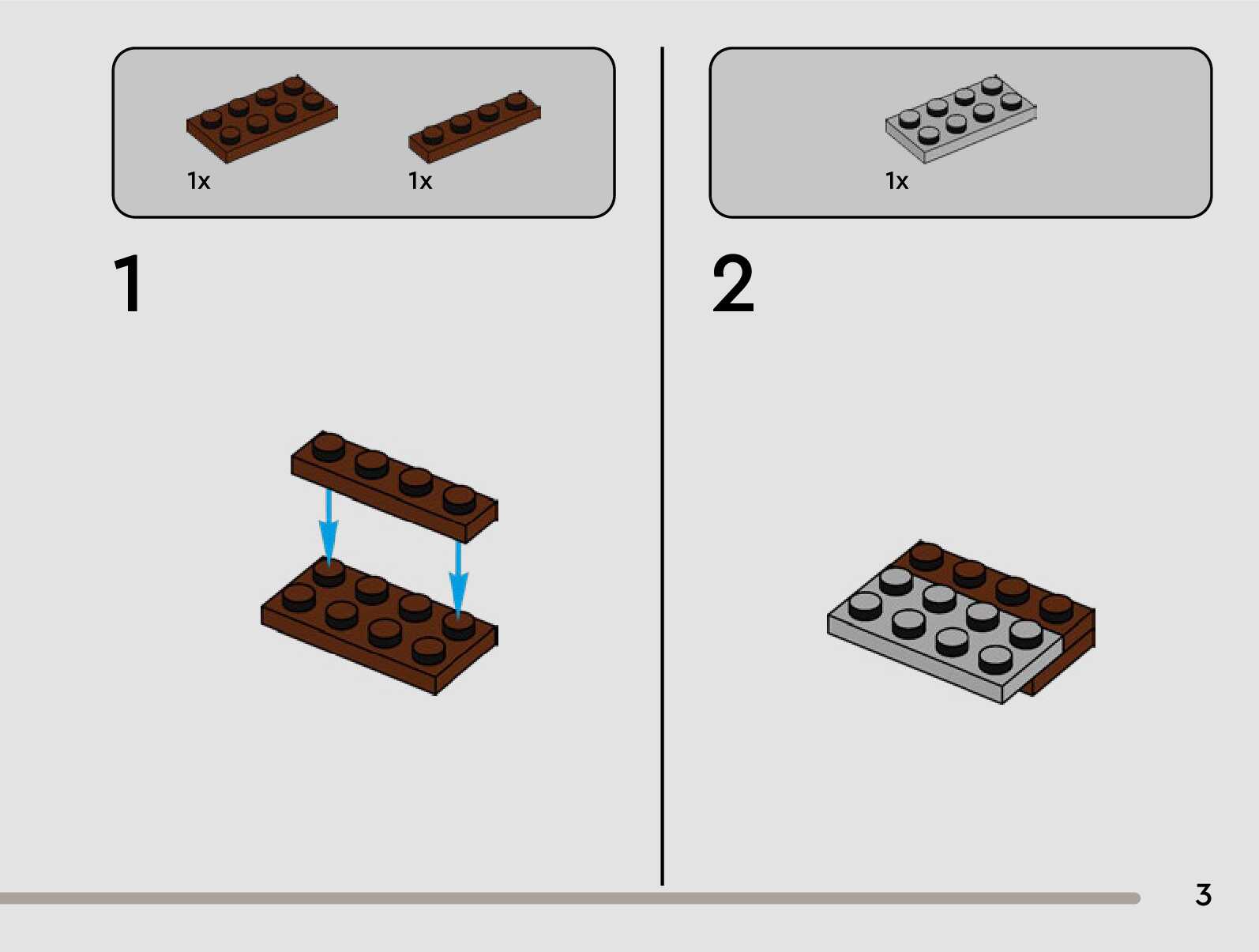 1x

1x

1

1x

2

3