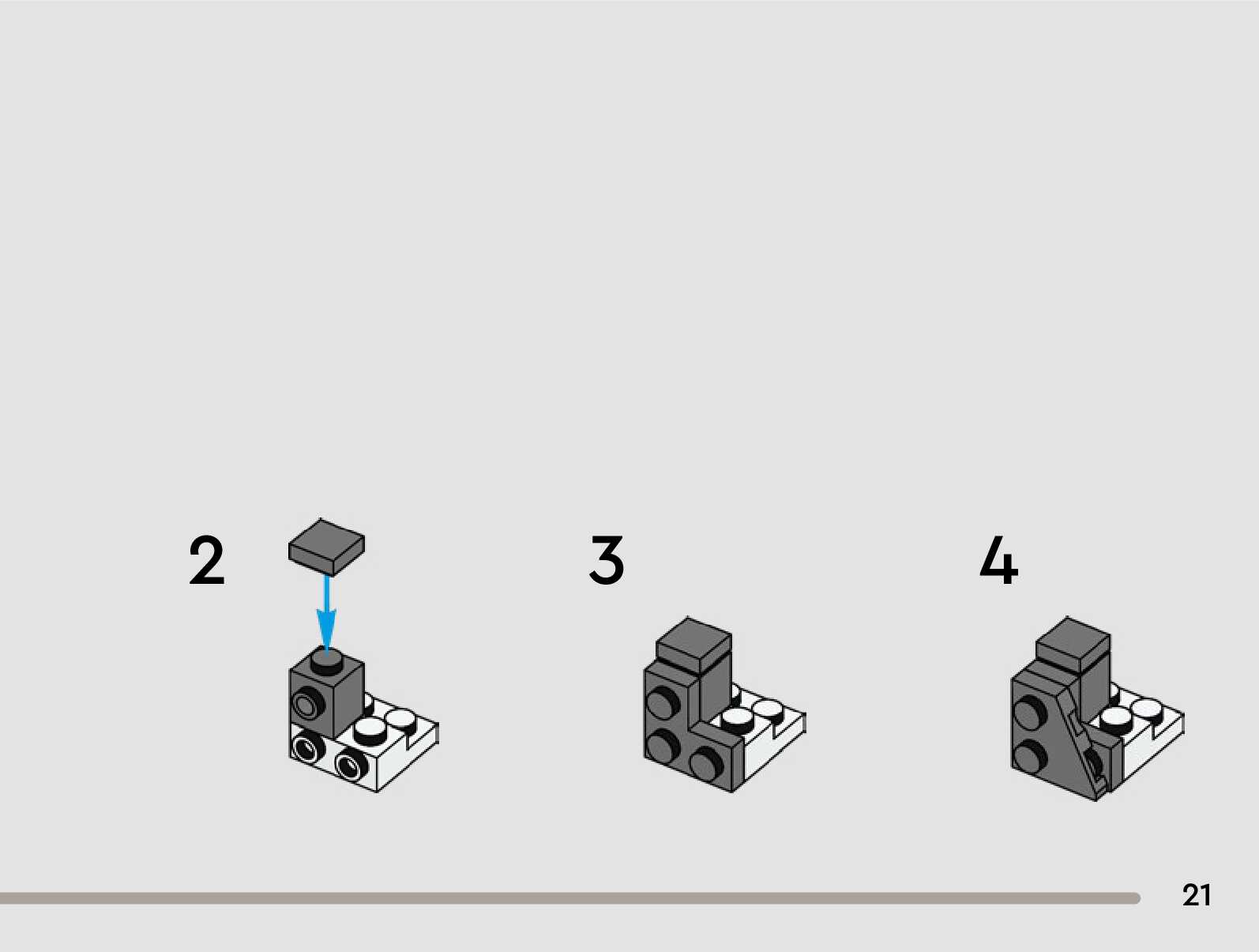 2

3

4

21