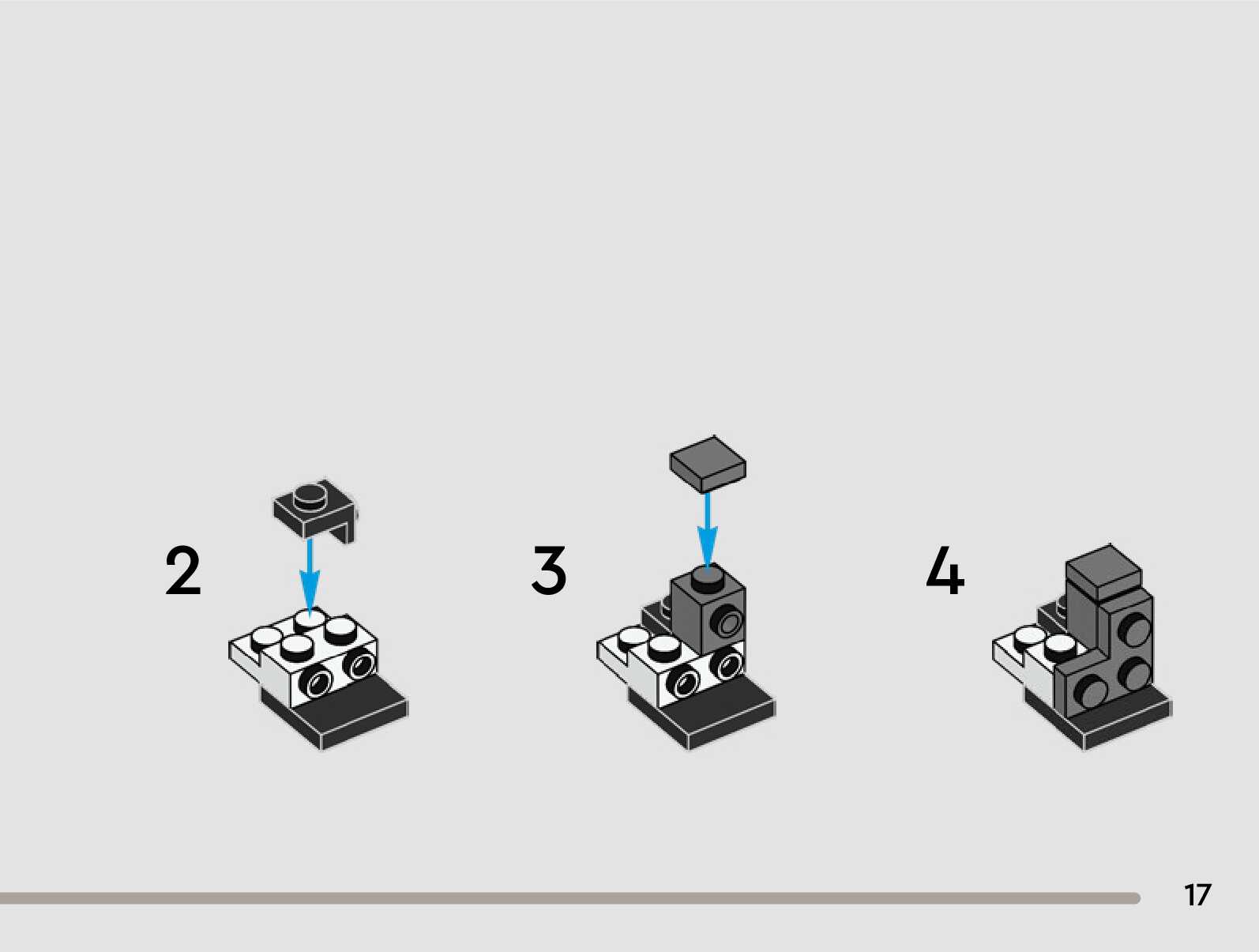 2

3

4

17