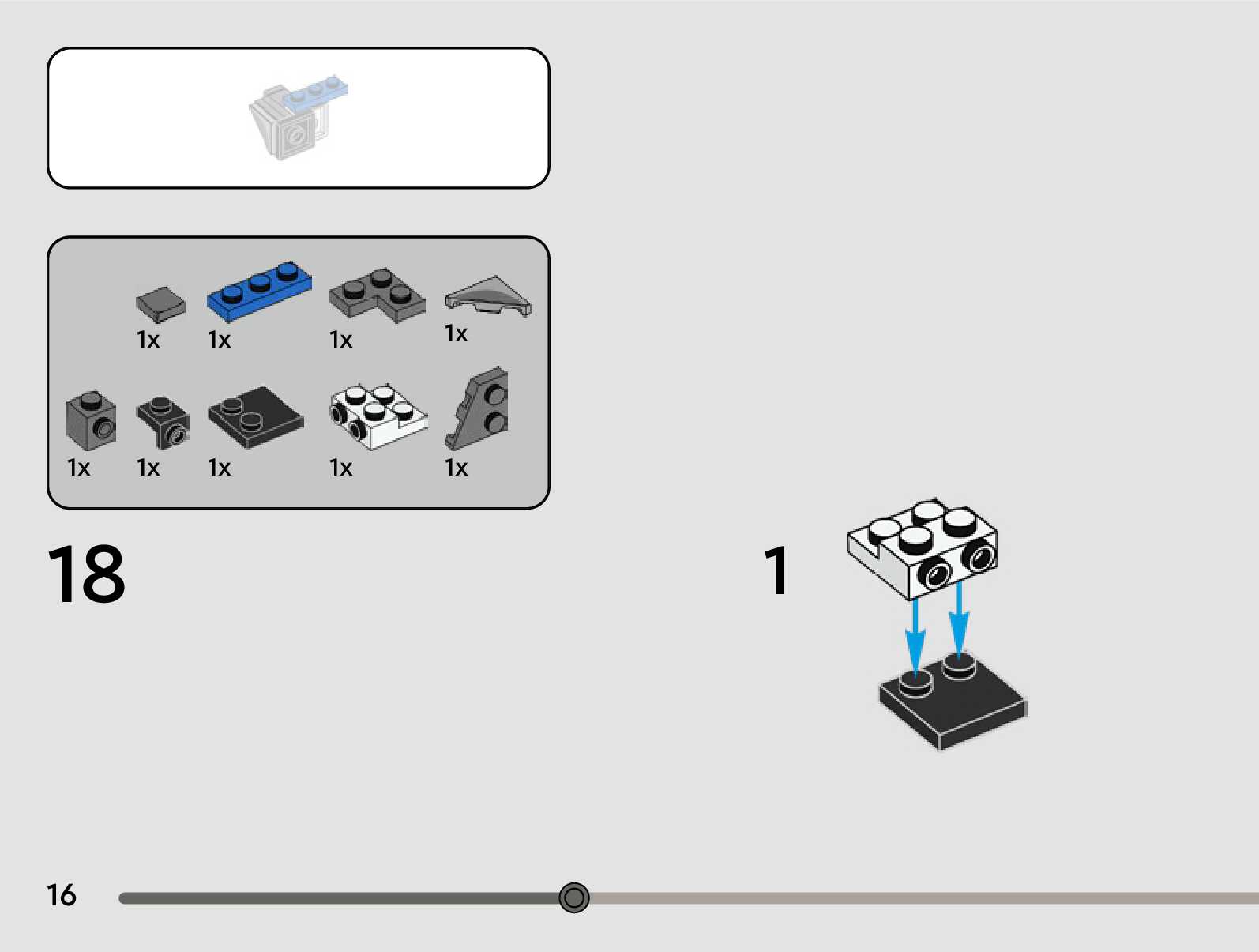 1x 1x 1x 1x

1x 1x 1x 1x 1x

18

1

16