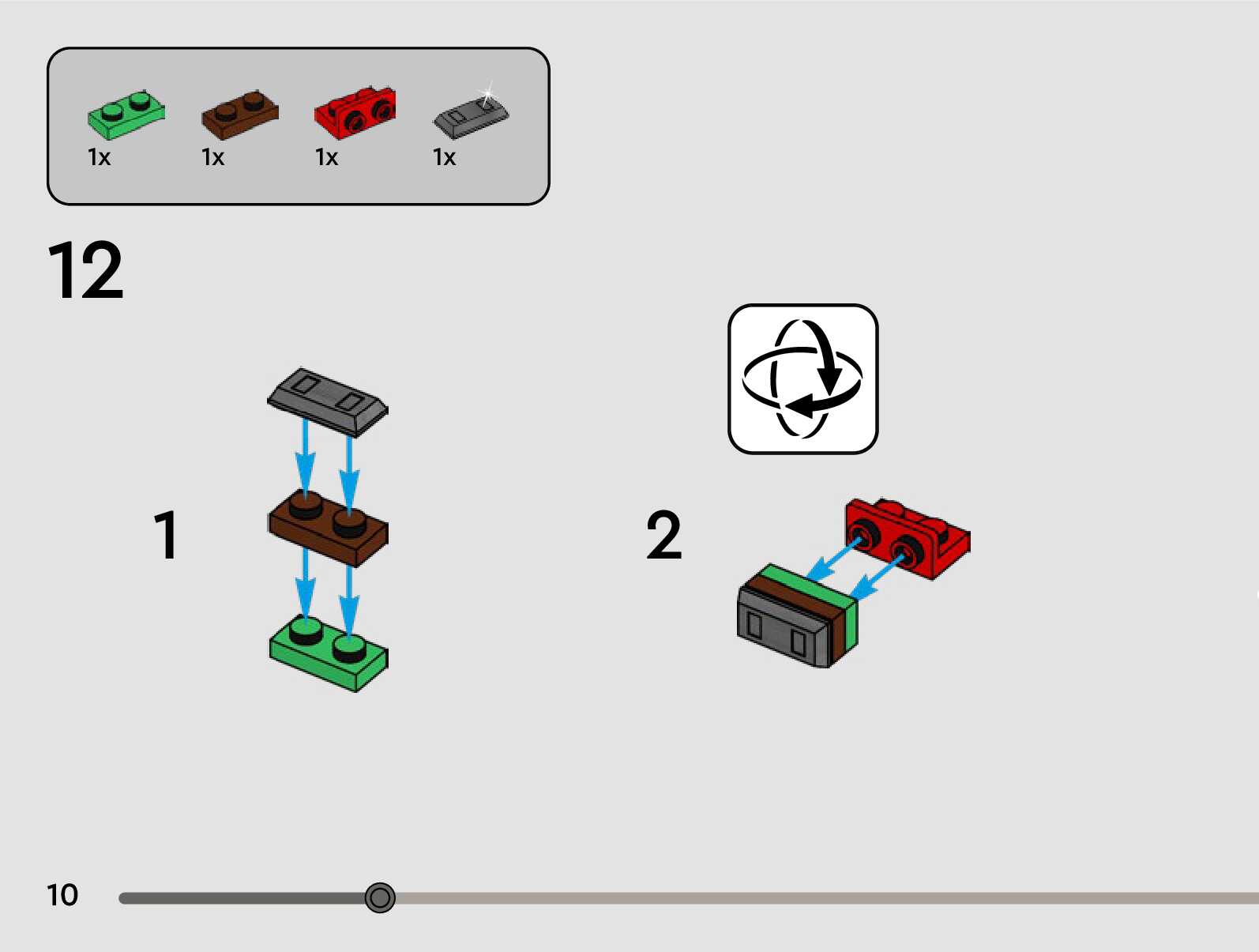 1x 1x 1x 1x

12

1

2

10