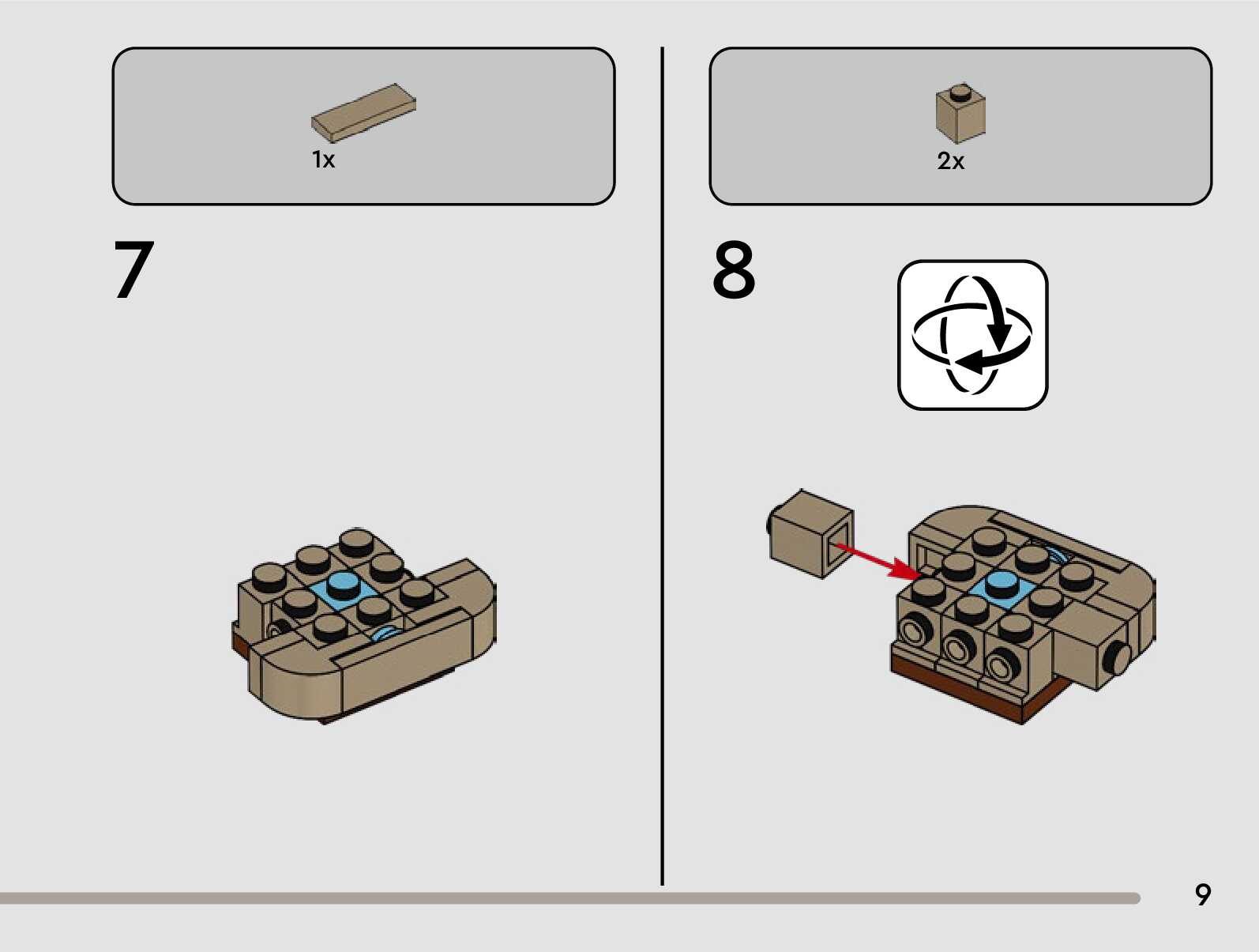 1x

7

2x

8

9