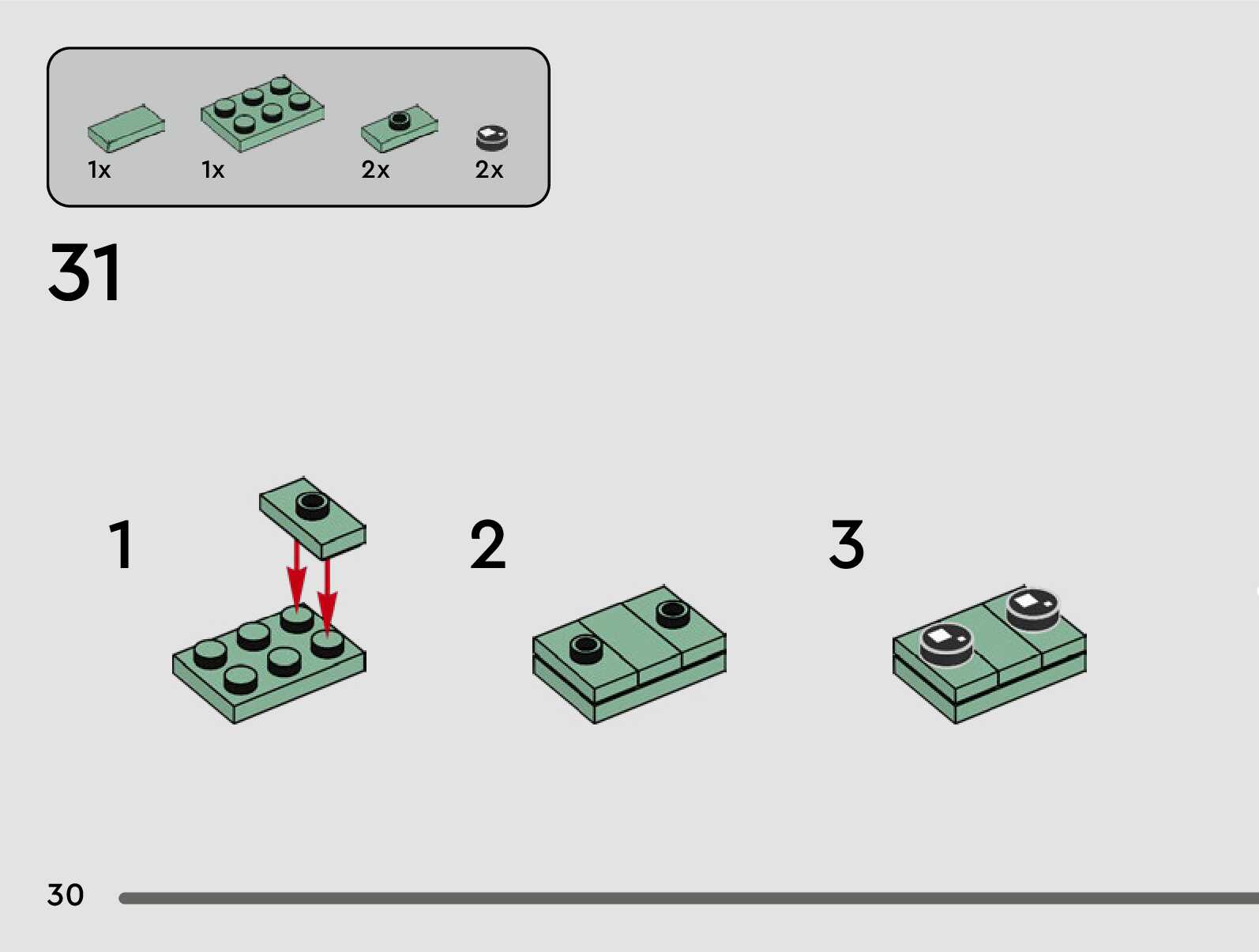 1x 1x 2x 2x

31

1

2

3

30