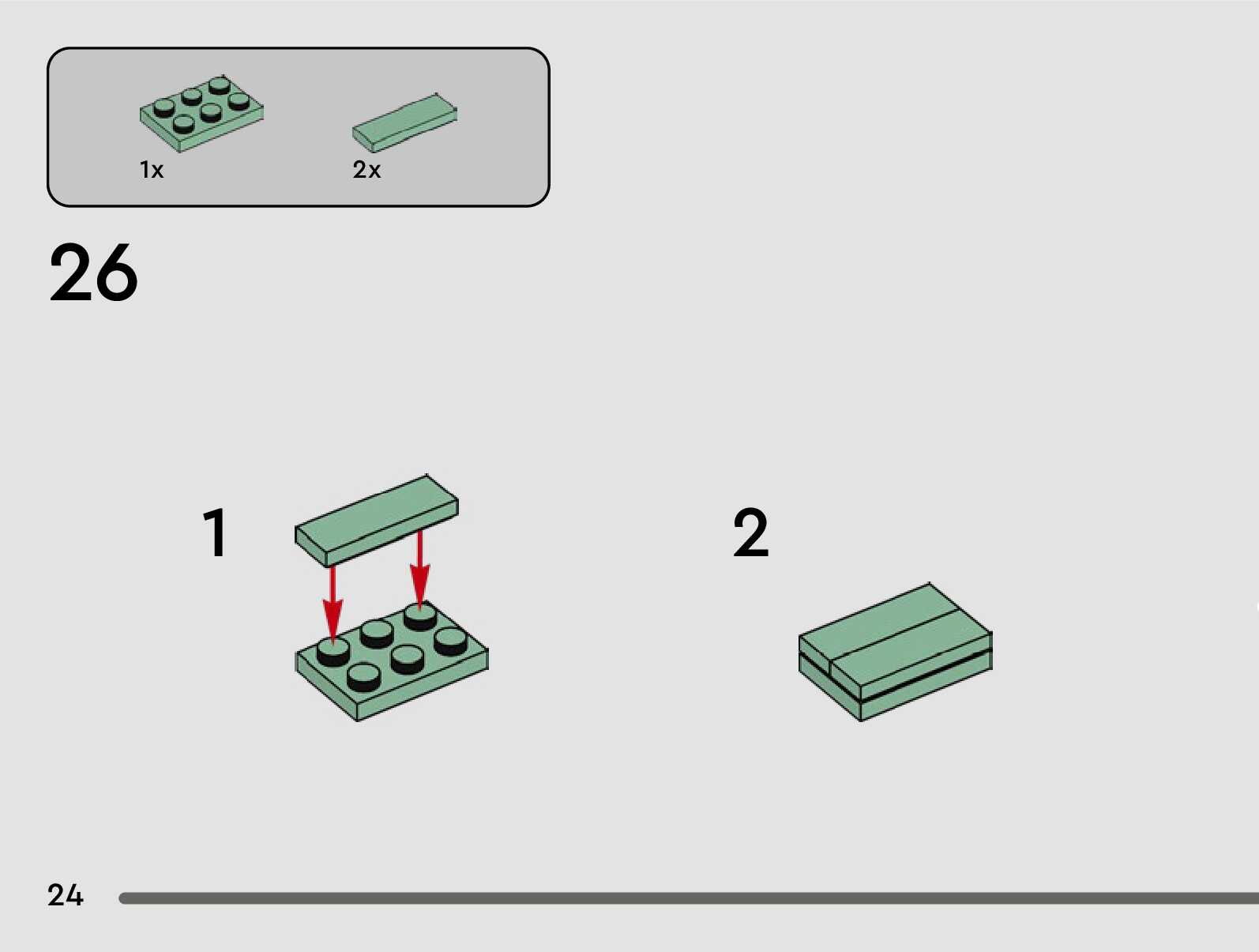 1x

2x

26

1

2

24