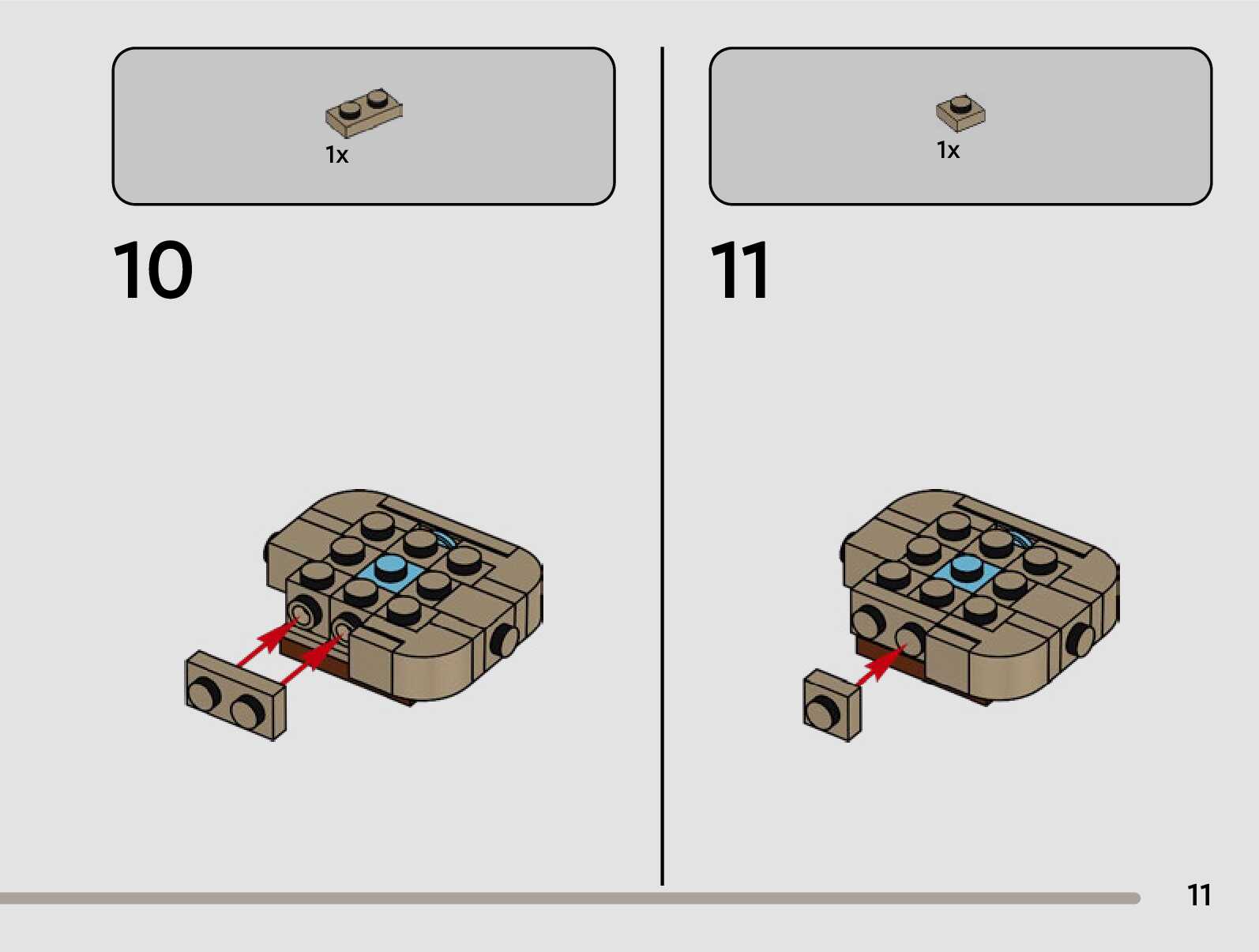 1x

10

1x

11

11