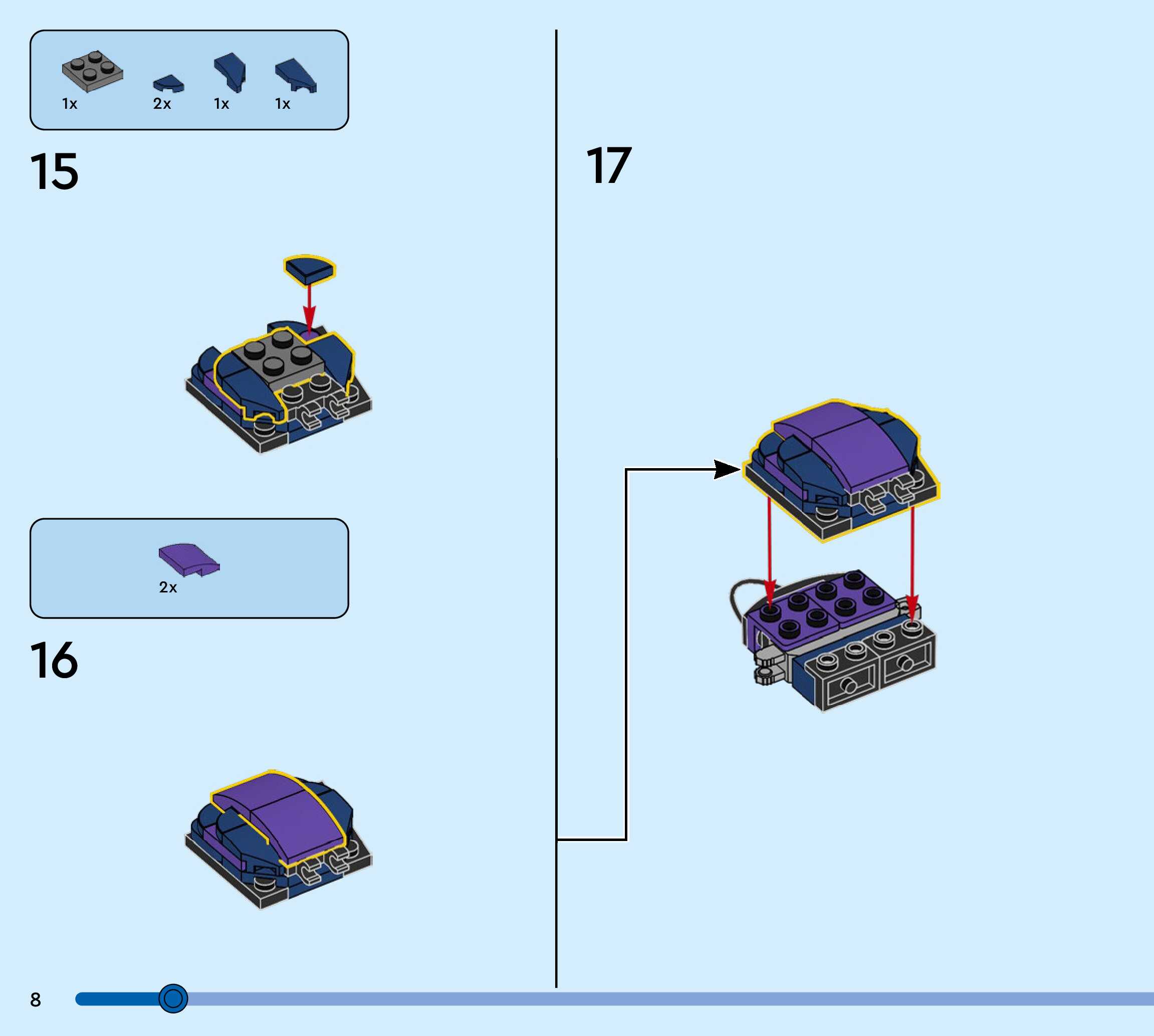 1x 2x 1x 1x

15

2x

16

17

8