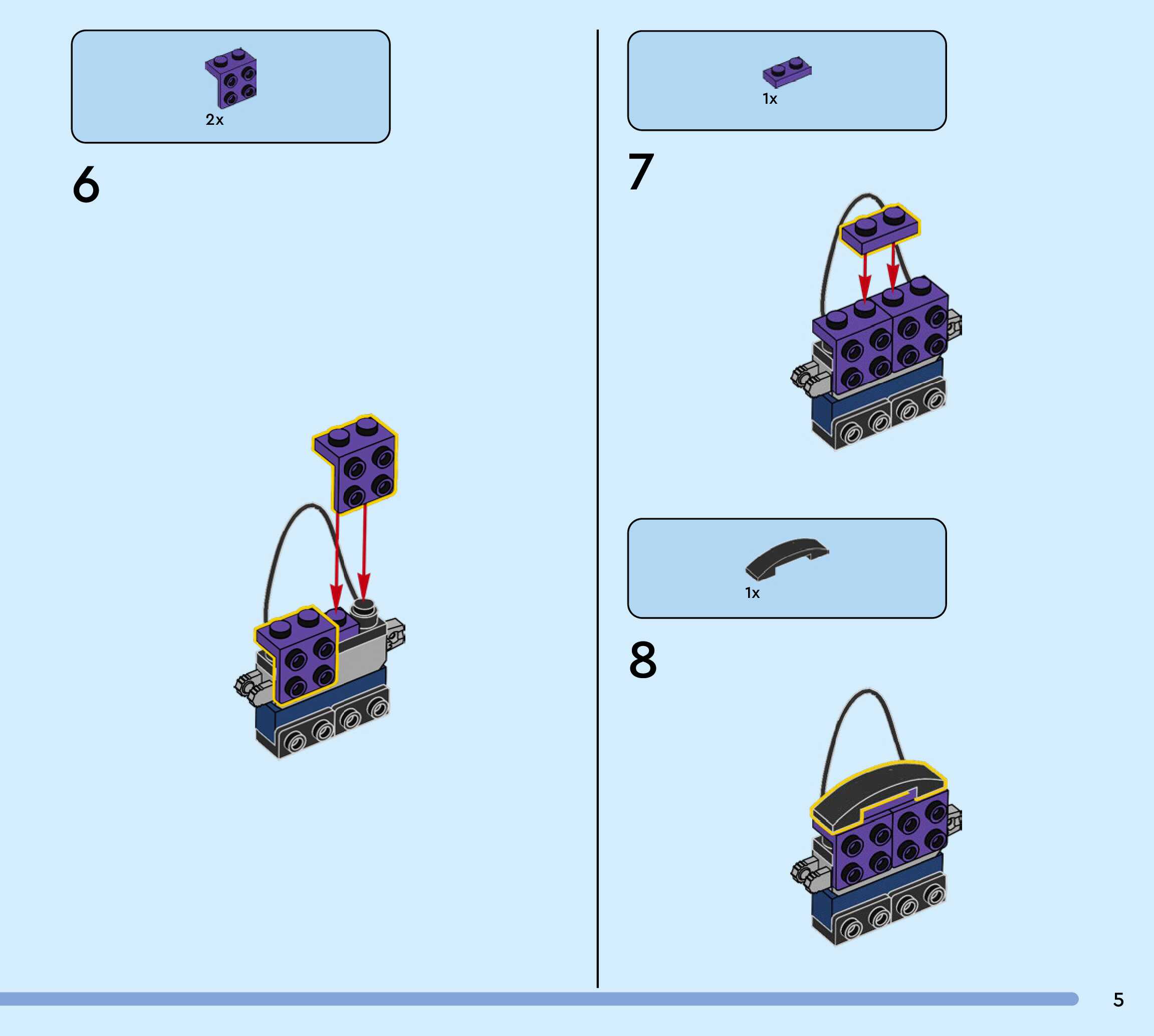 2x

6

1x

7

1x

8

5