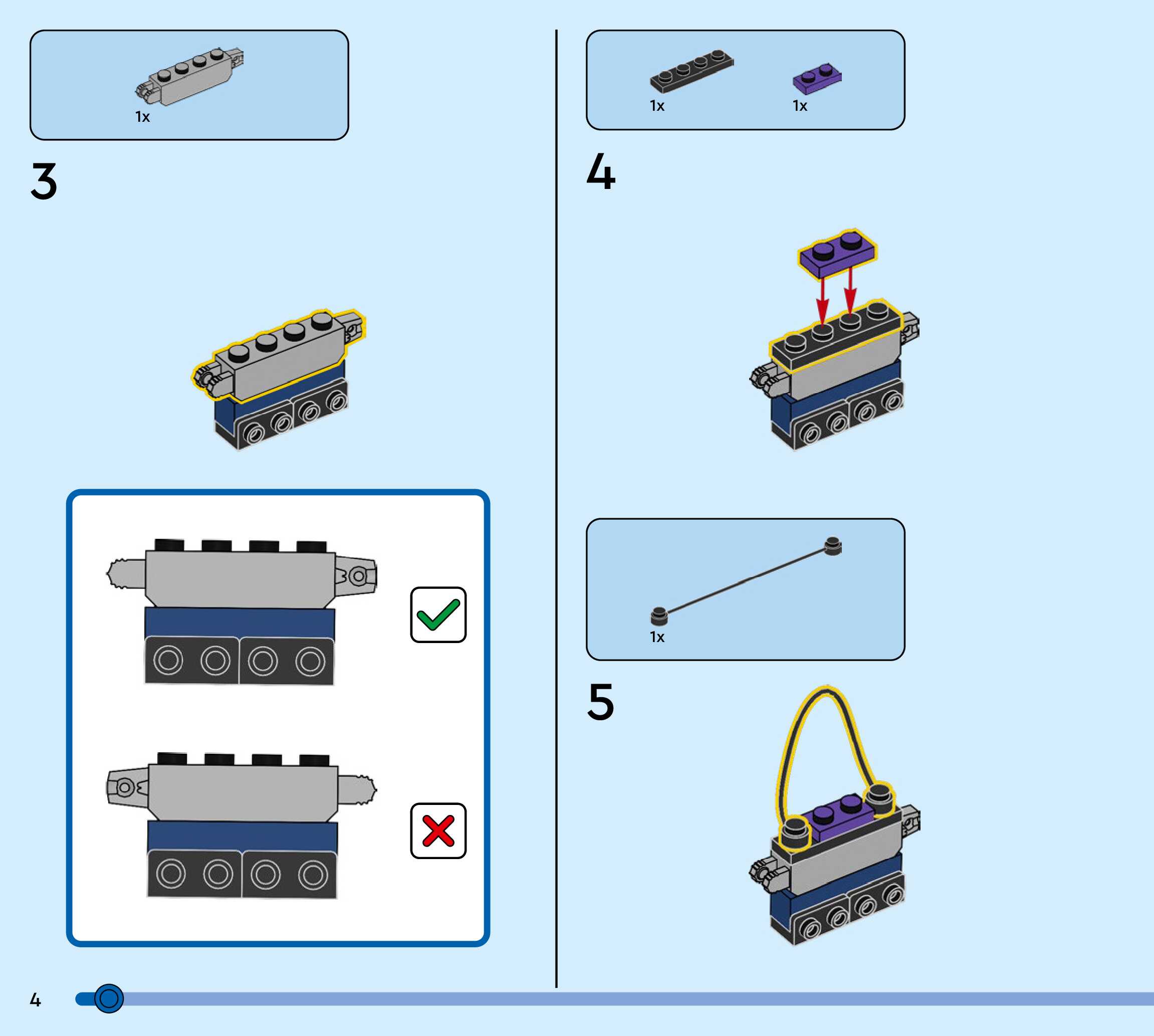 1x

3

1x

1x

4

1x

5

4