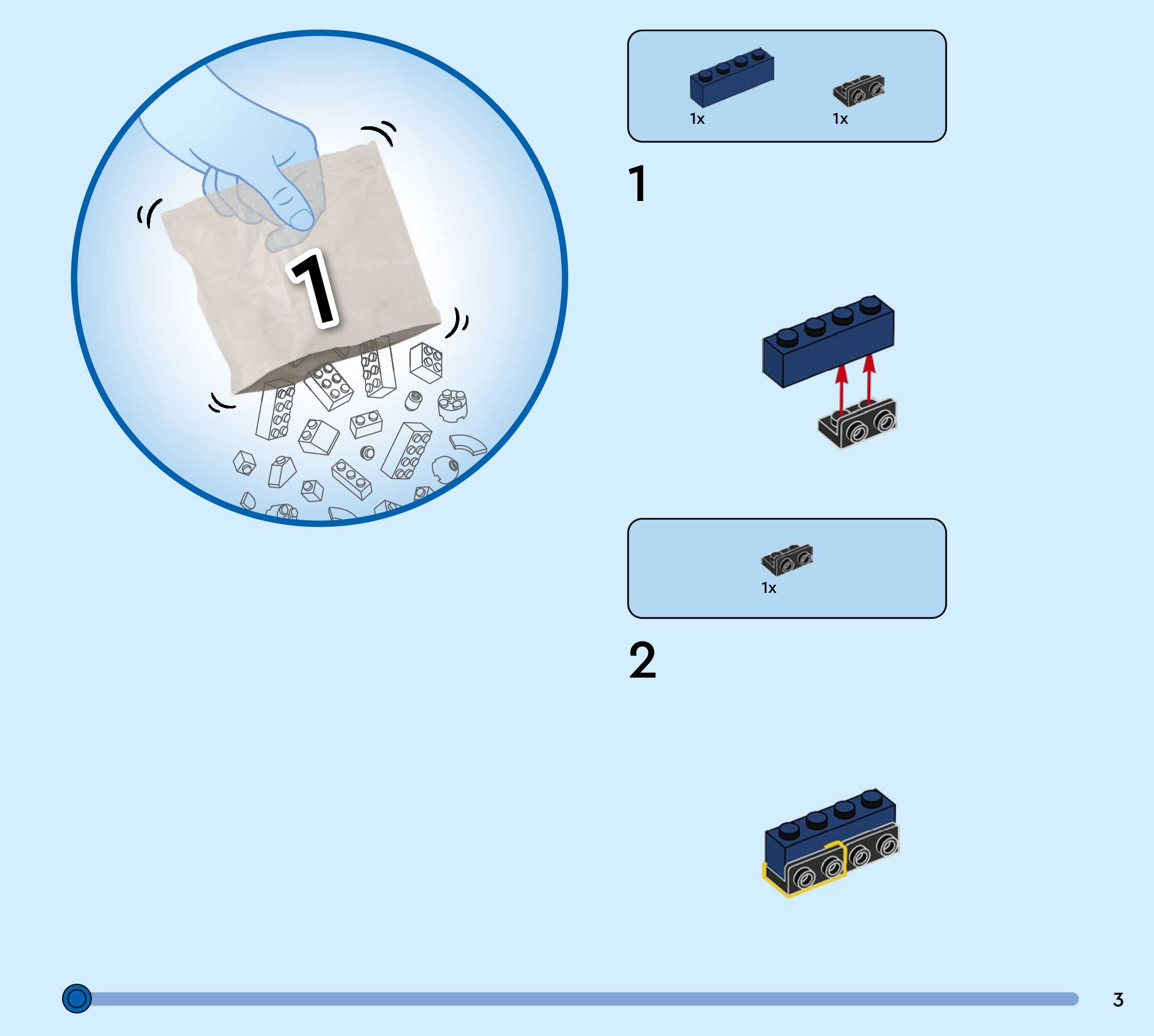 1

1x

1x

1

1x

2

3