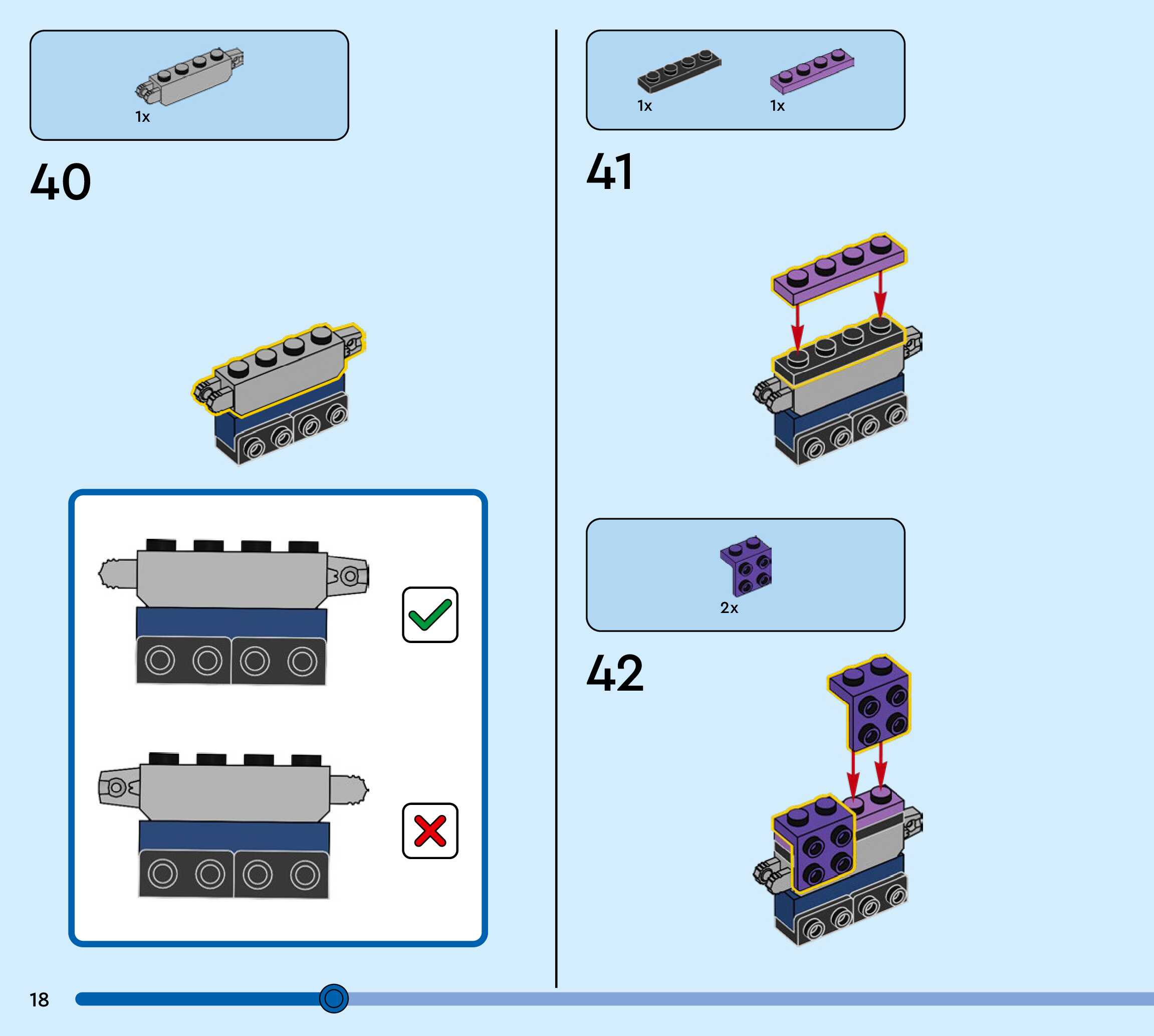 1x

40

1x

1x

41

2x

42

18