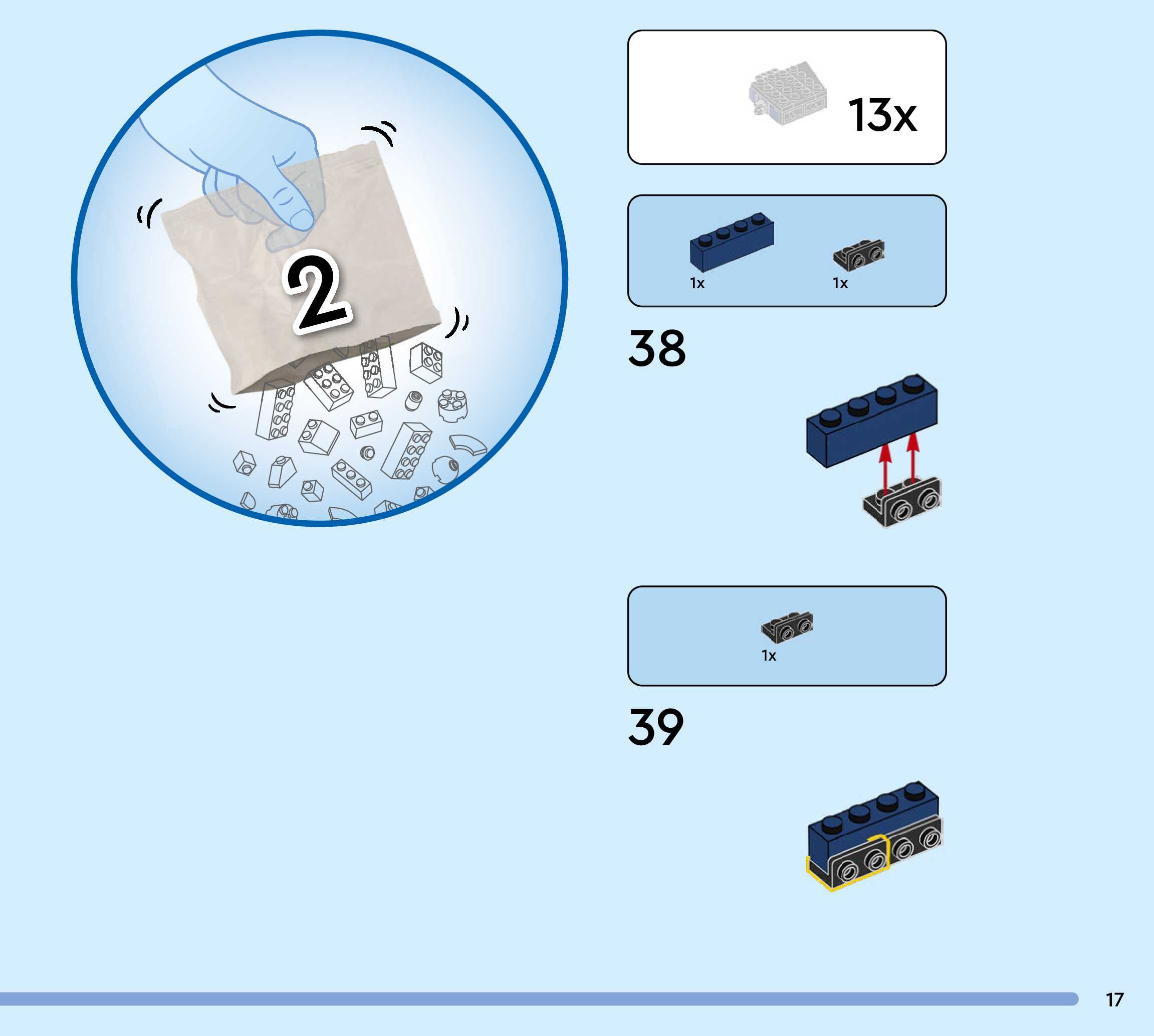 2

13x

1x 1x

38

1x

39

17