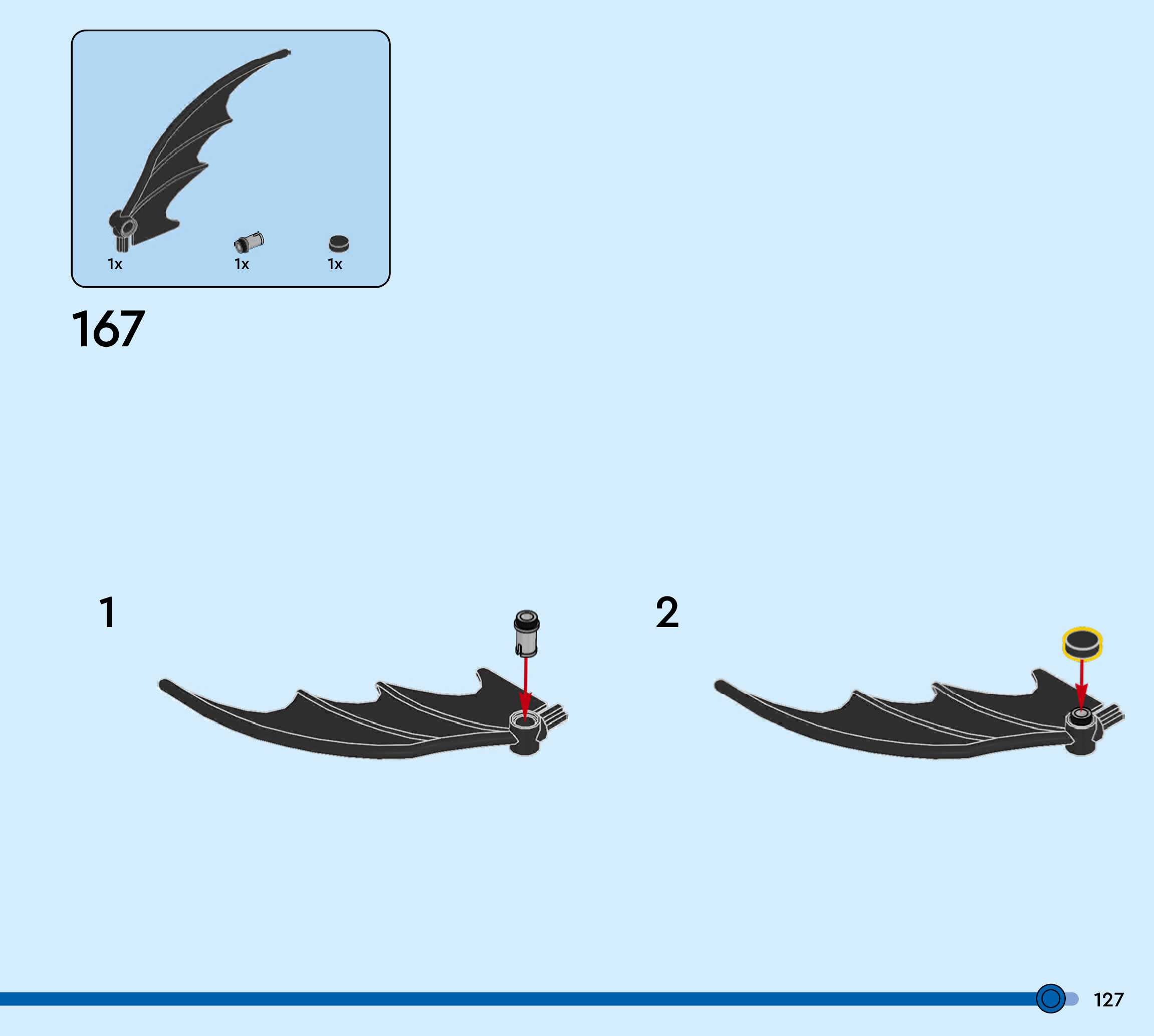 1x 1x 1x

167

1

2

127