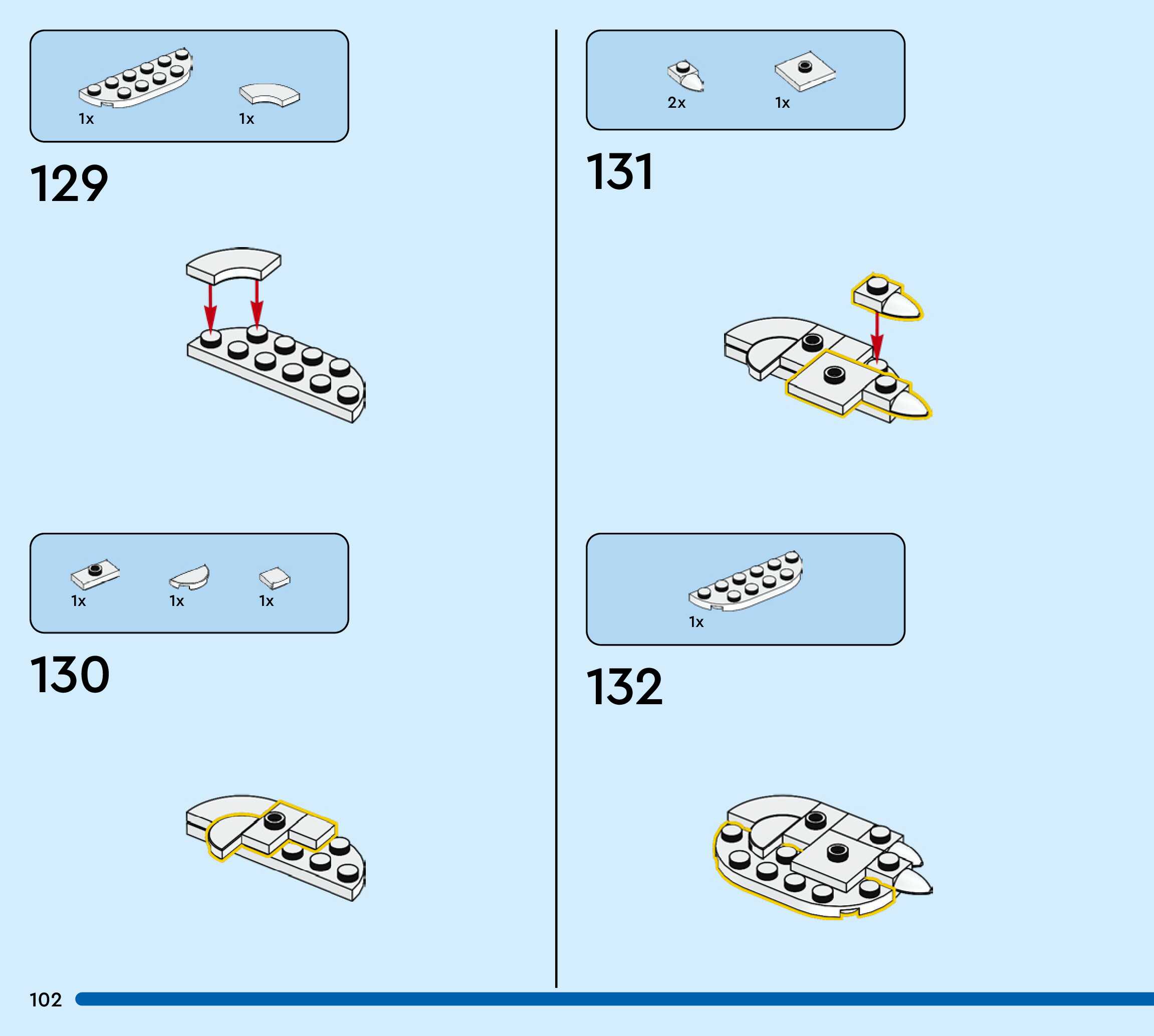 1x 1x

129

1x 1x 1x

130

2x 1x

131

1x

132

102