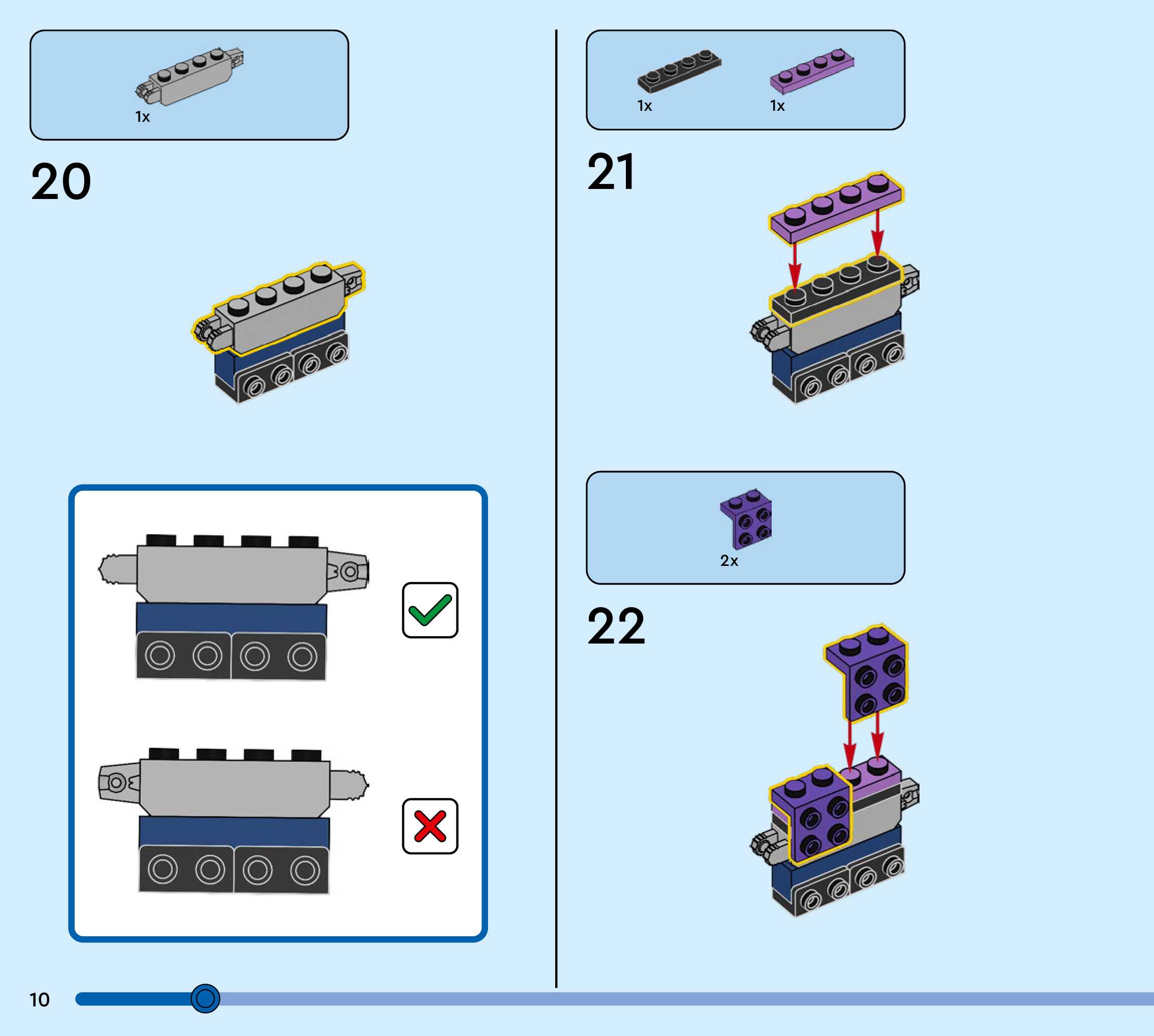 1x

20

1x

1x

21

2x

22

10