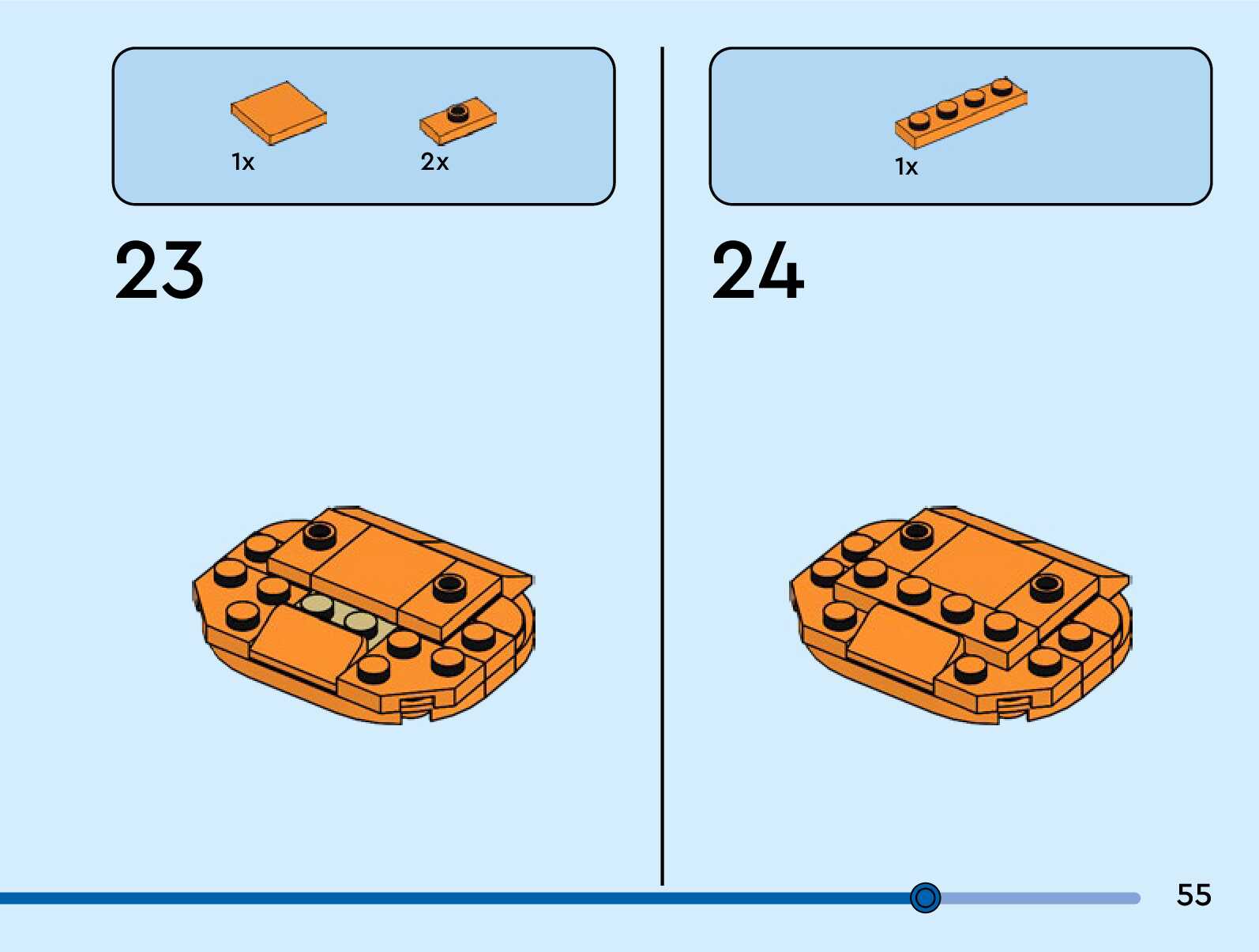 1x

2x

23

1x

24

55