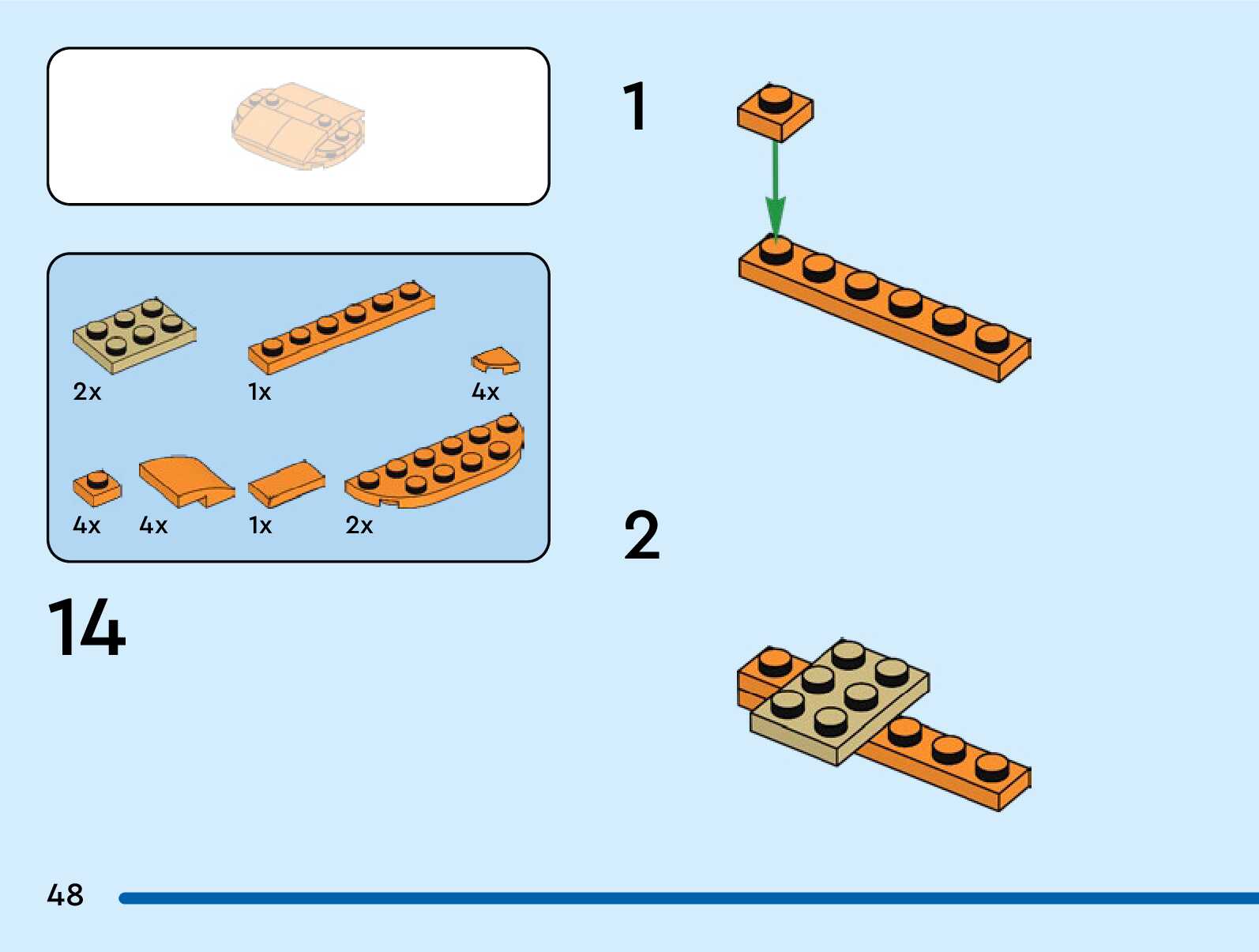 2x

1x

4x

4x

4x

1x

2x

14

1

2

48