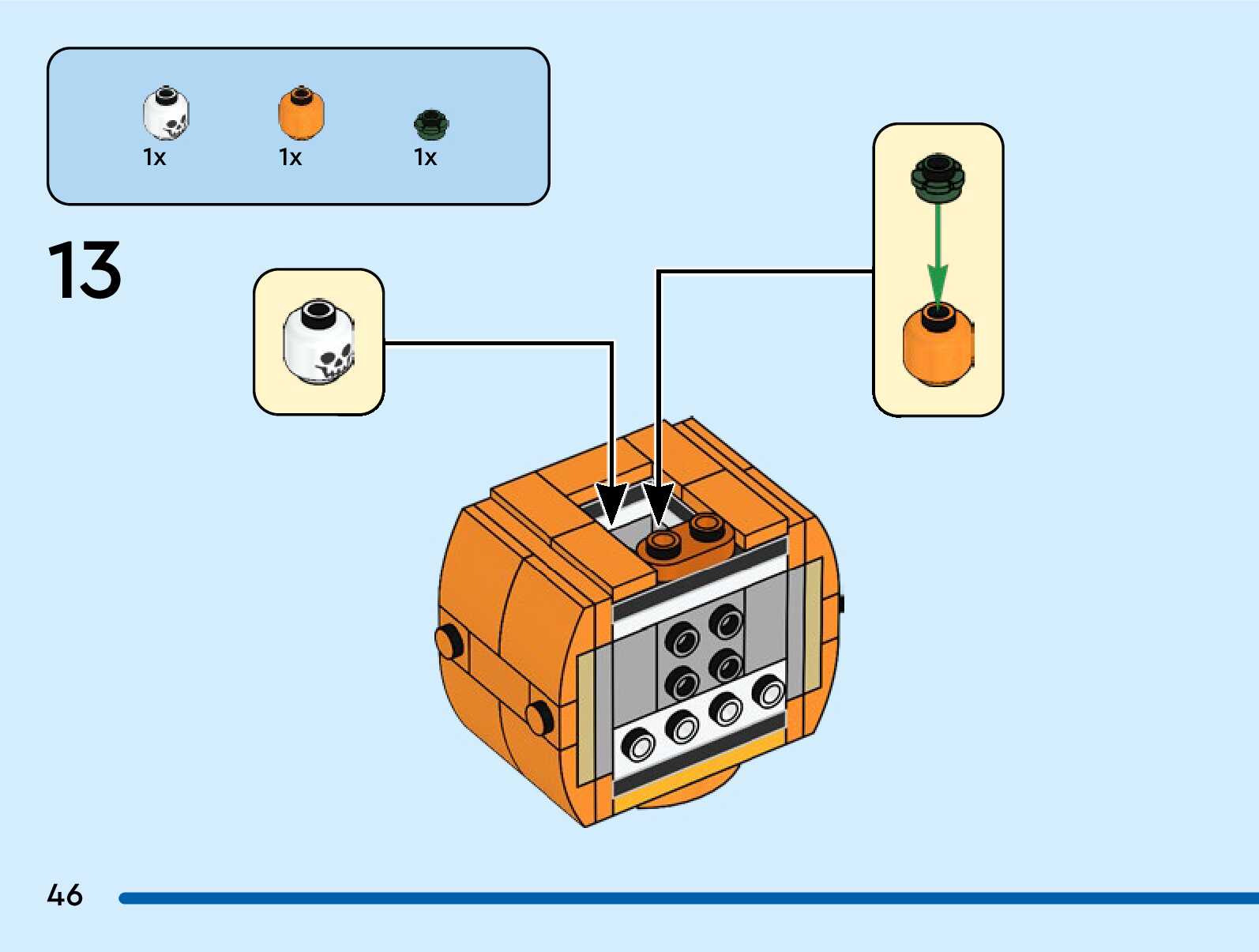 1x 1x 1x

13

46