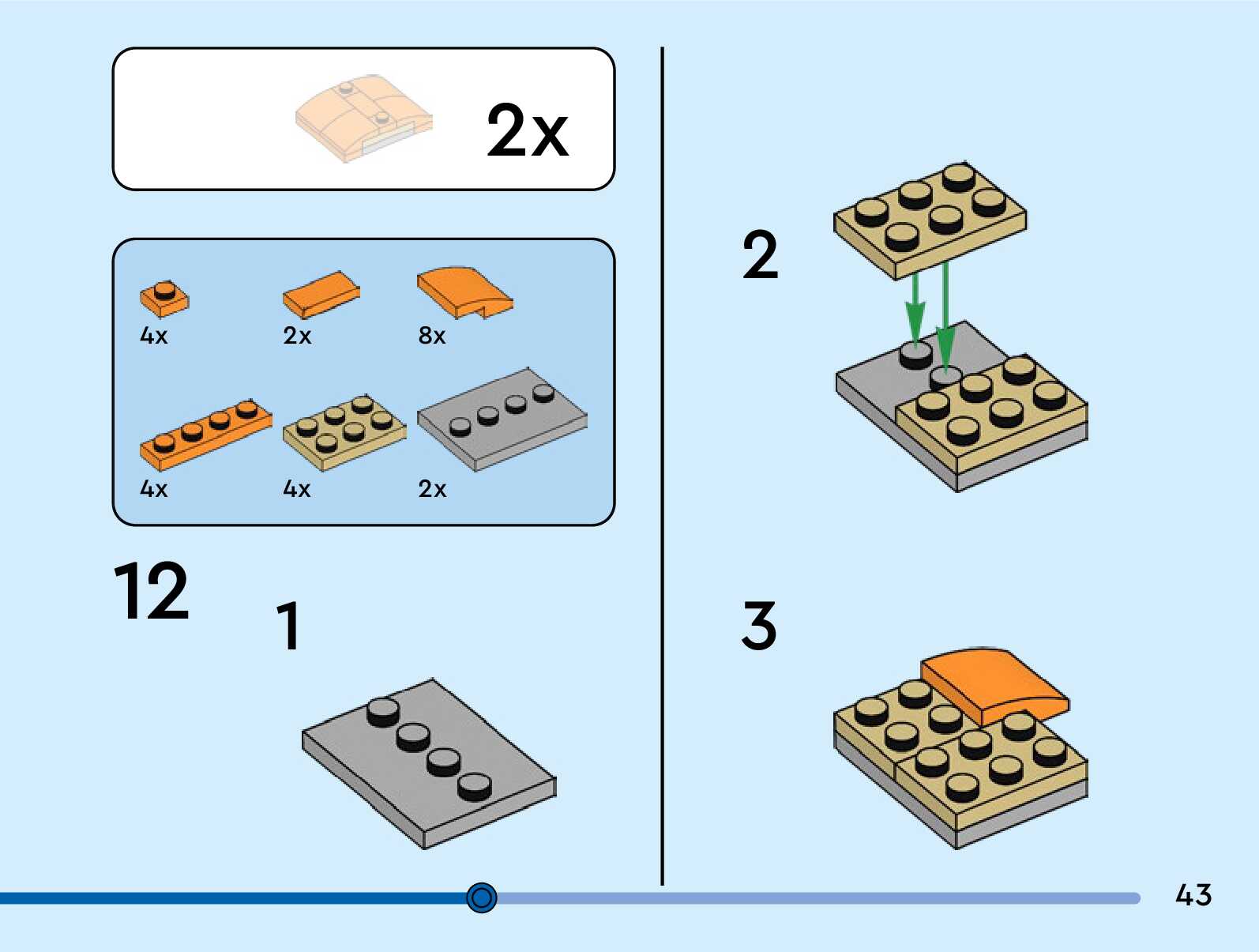 2x

4x
2x
8x
4x
4x
2x

12

1

2

3

43