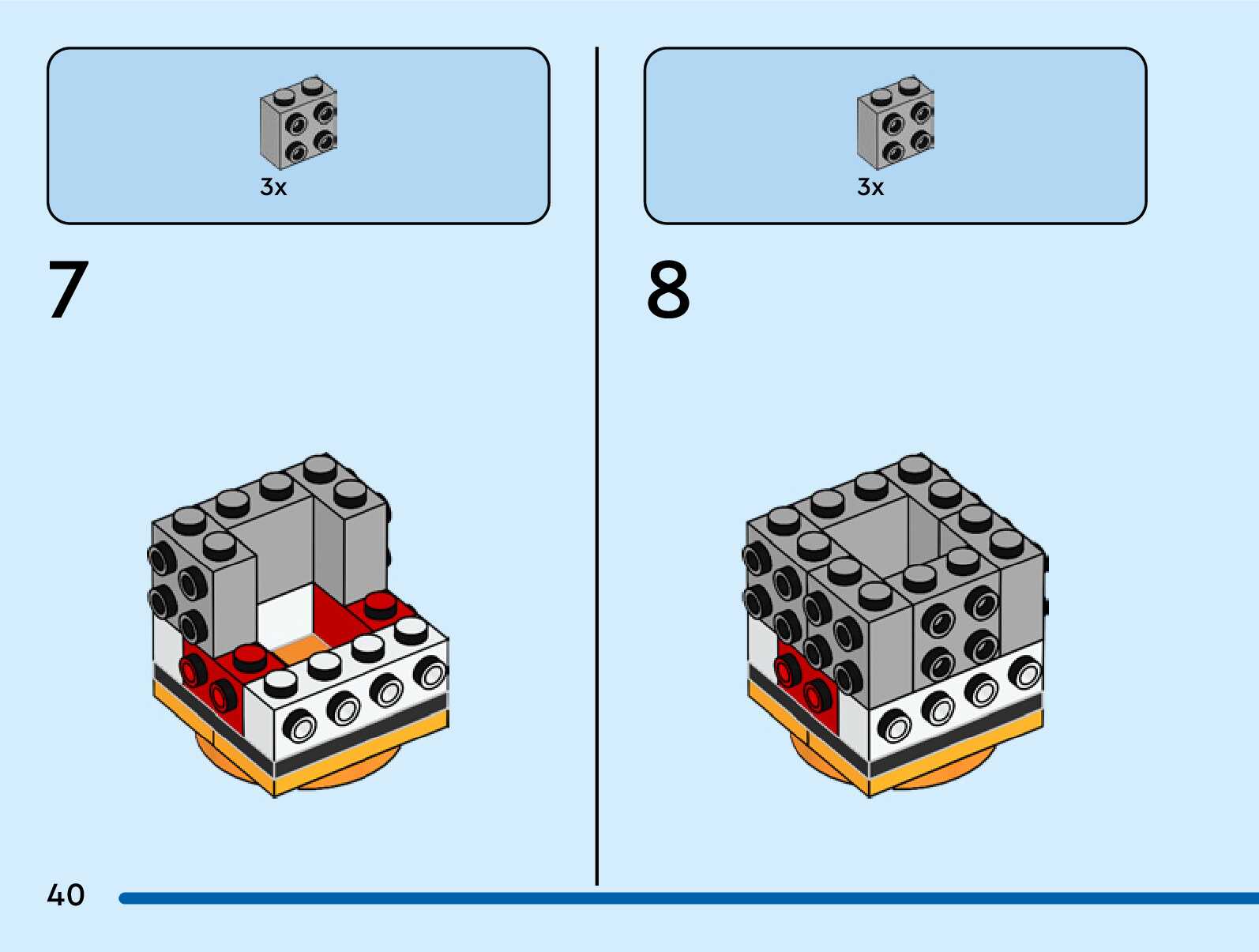 3x

7

3x

8

40