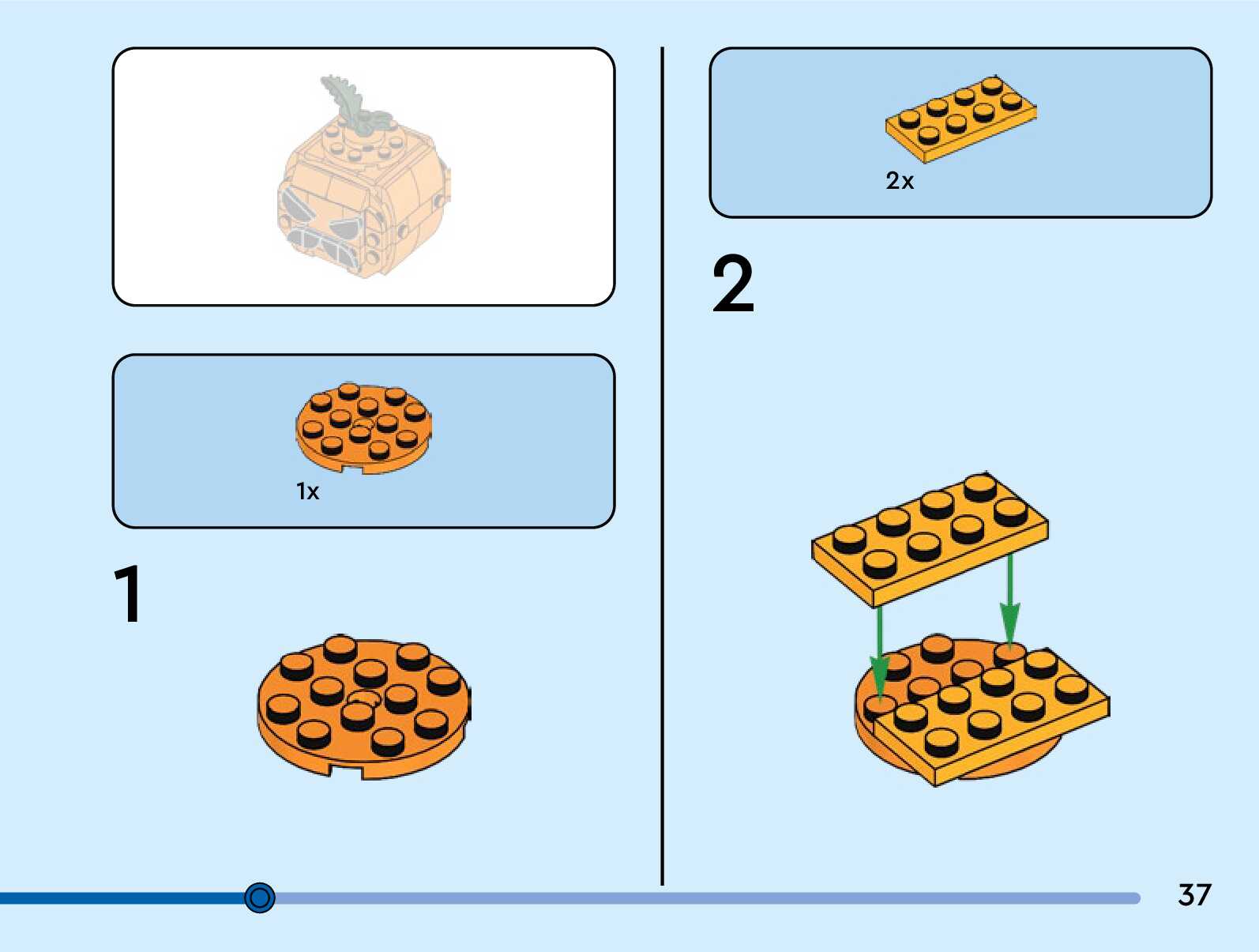 1x

1

2x

2

37