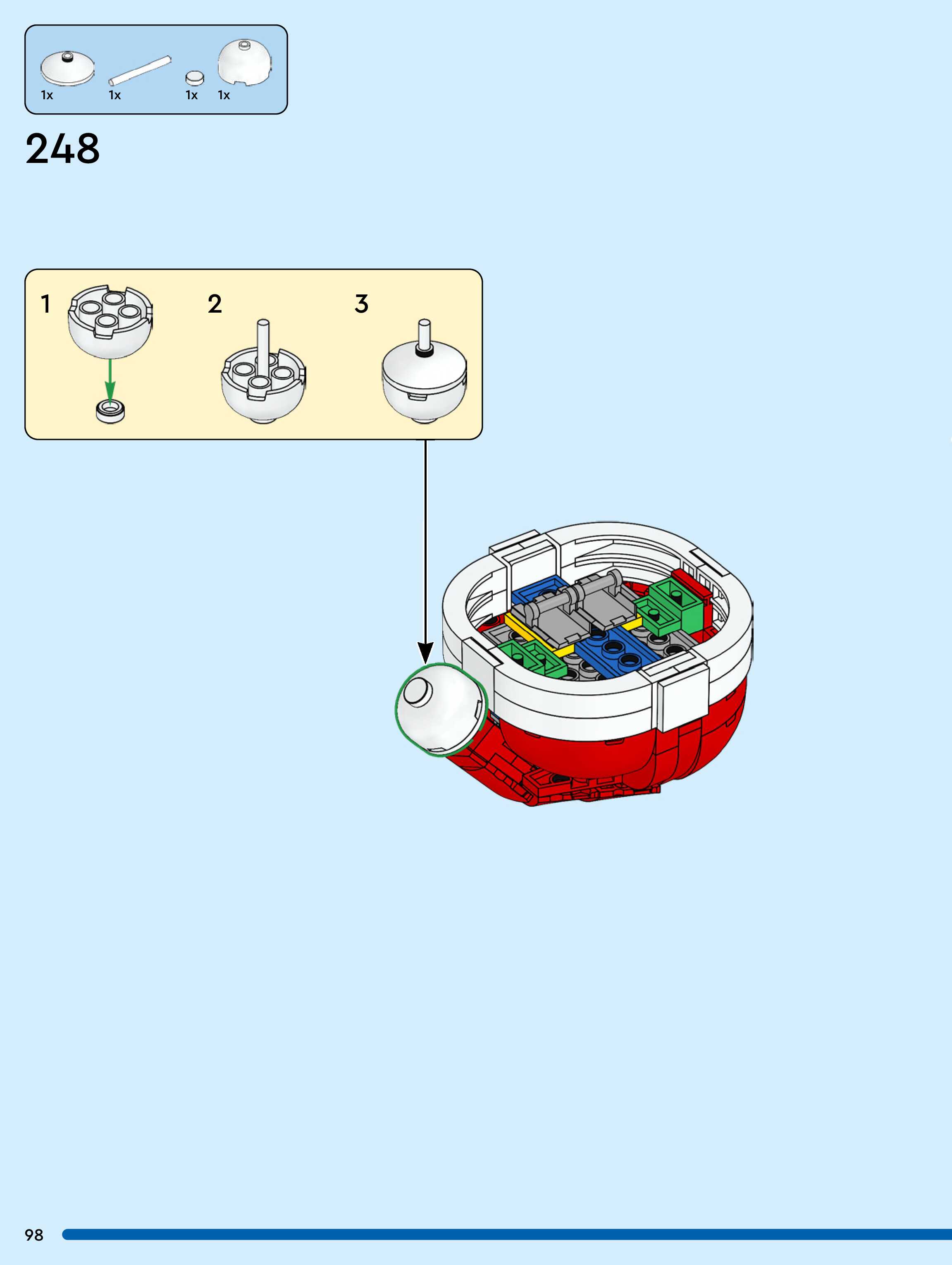 1x 1x 1x 1x

248

1

2

3

98