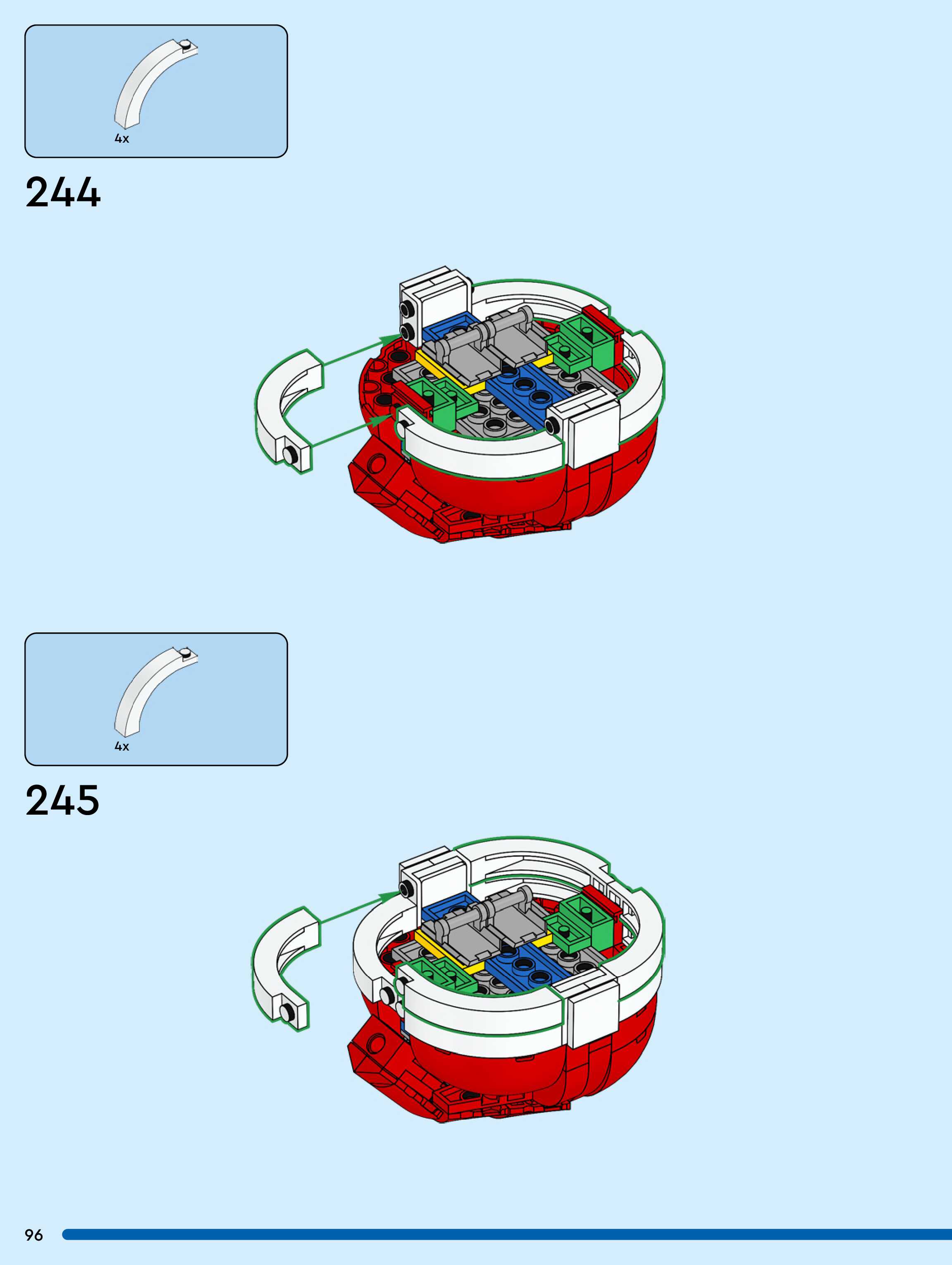 4x

244

4x

245

96