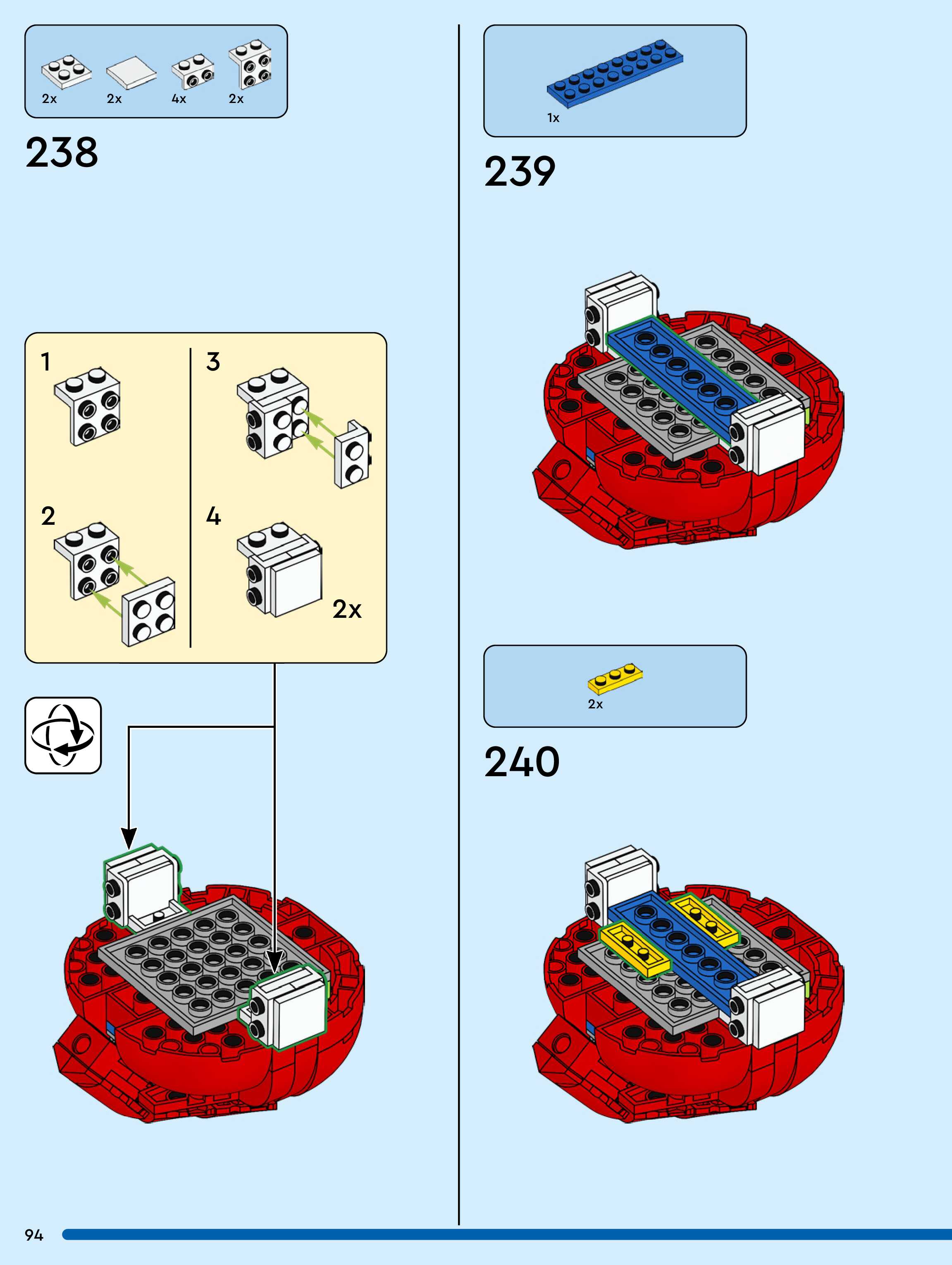 2x 2x 4x 2x

238

1

2

3

4

2x

1x

239

2x

240

94